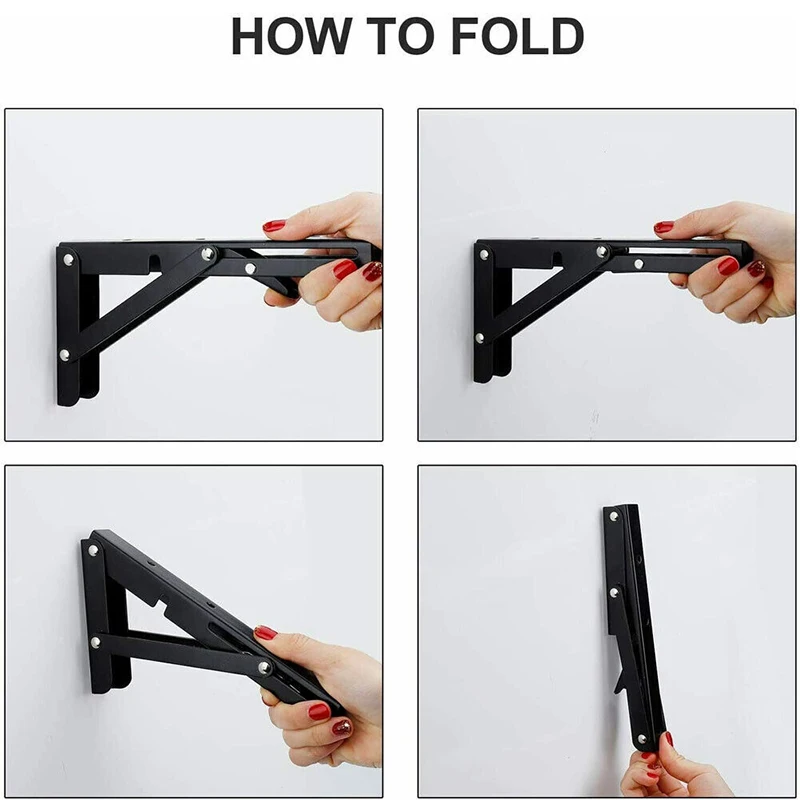 HOW TO FOLD