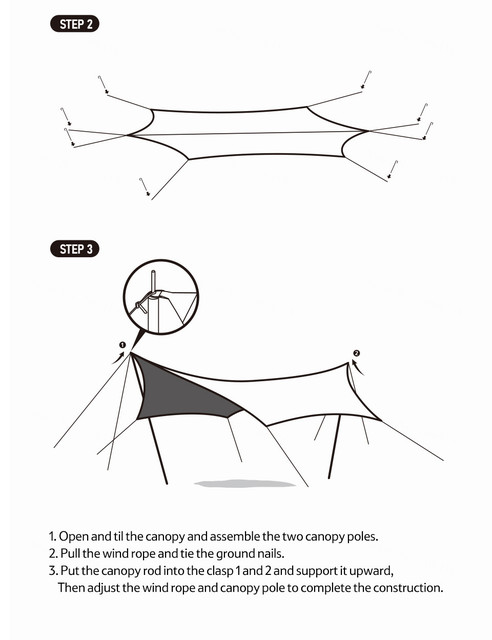 STEP 2

STEP 3

1

2

1. Open and til the canopy and assemble the two canopy poles.
2. Pull the wind rope and tie the ground nails.
3. Put the canopy rod into the clasp 1 and 2 and support it upward, Then adjust the wind rope and canopy pole to complete the construction.