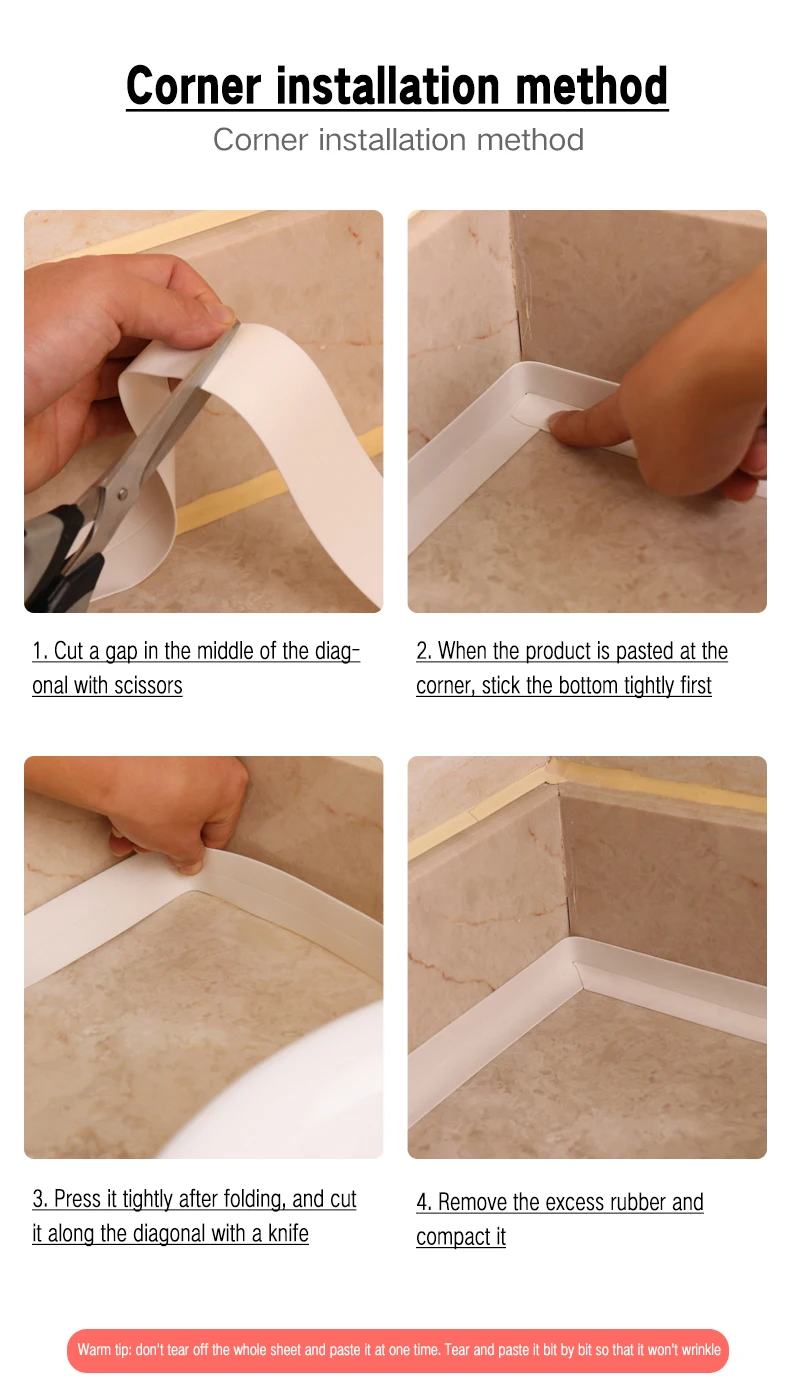 Corner installation method

Corner installation method

1. Cut a gap in the middle of the diagonal with scissors

2. When the product is pasted at the corner, stick the bottom tightly first

3. Press it tightly after folding, and cut it along the diagonal with a knife

4. Remove the excess rubber and compact it

Warm tip: don't tear off the whole sheet and paste it at one time. Tear and paste it bit by bit so that it won't wrinkle