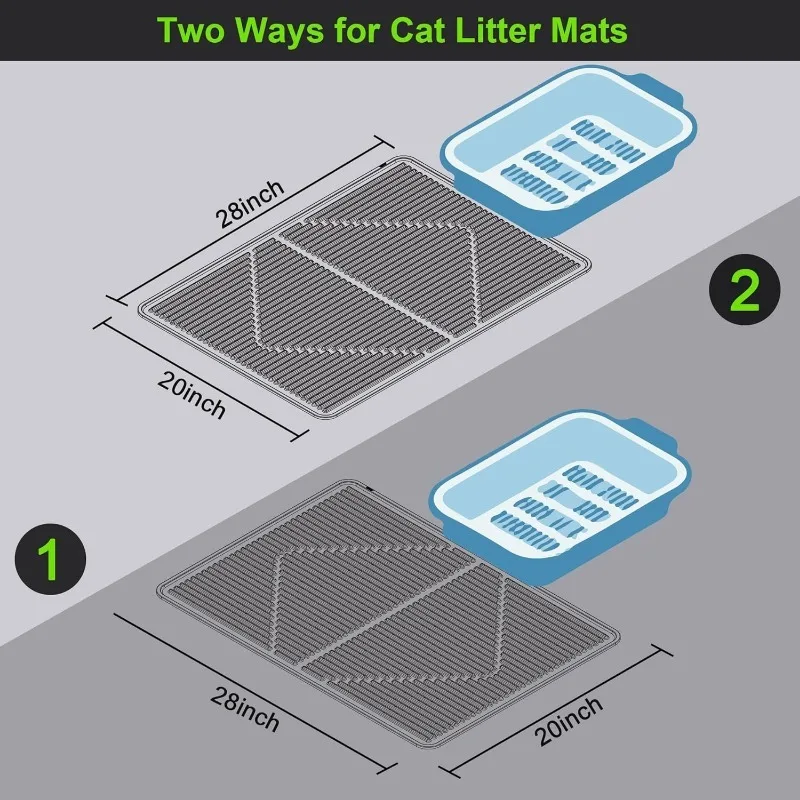 Two Ways for Cat Litter Mats

28inch

20inch

2

1

28inch

20inch