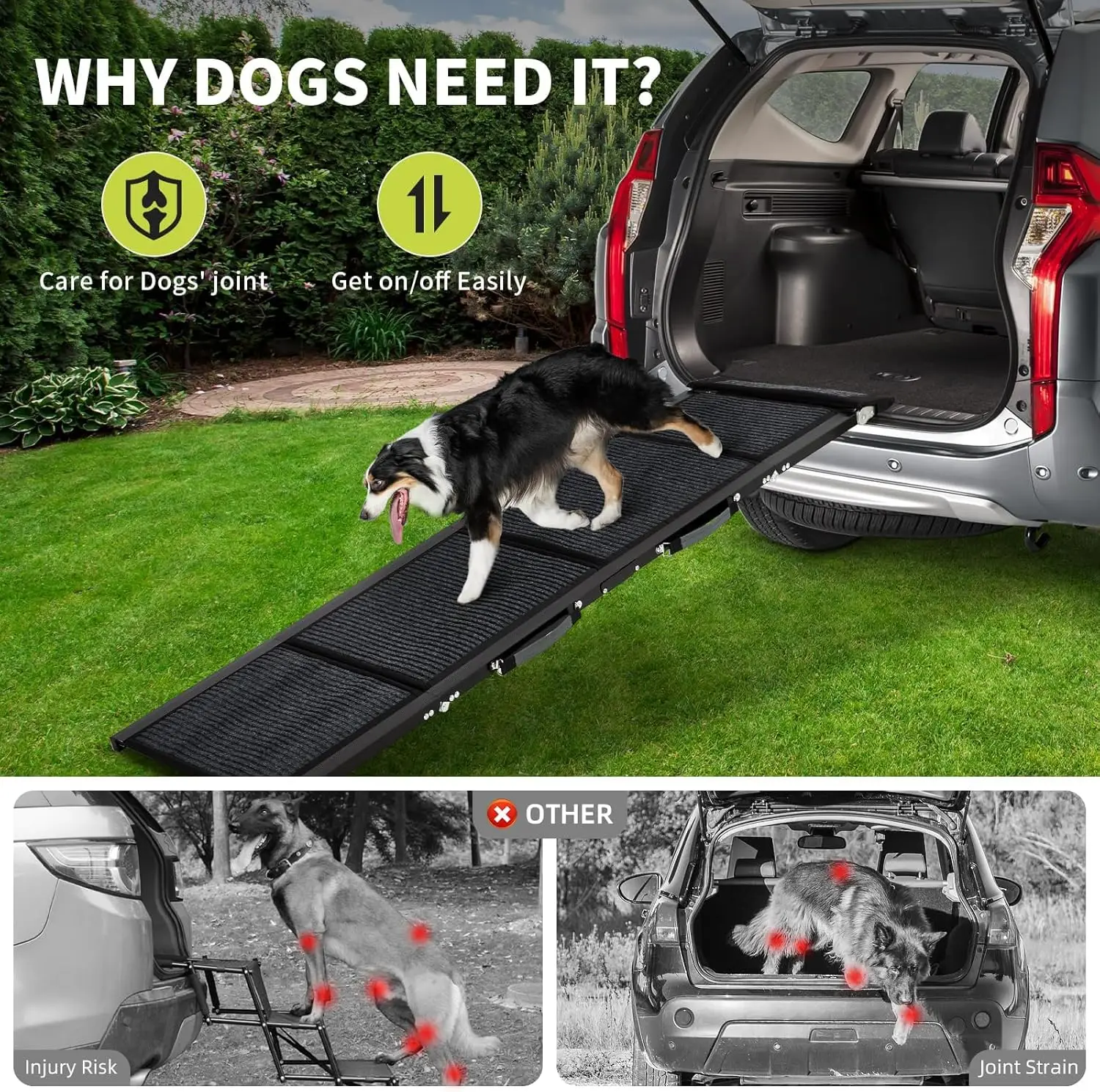 WHY DOGS NEED IT?

Care for Dogs' joint

Get on/off Easily

OTHER

Injury Risk

Joint Strain