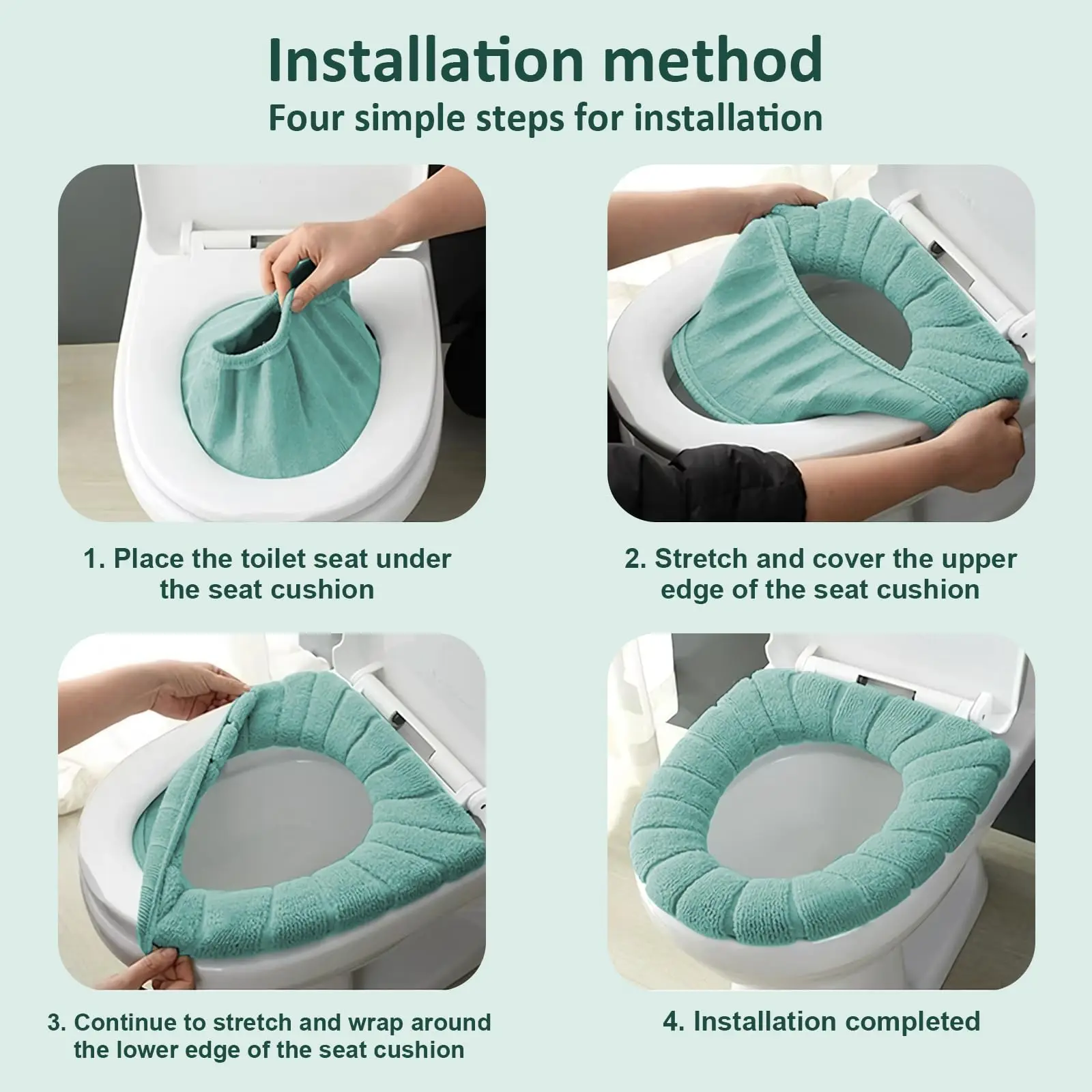 Installation method
Four simple steps for installation

1. Place the toilet seat under the seat cushion

2. Stretch and cover the upper edge of the seat cushion

3. Continue to stretch and wrap around the lower edge of the seat cushion

4. Installation completed