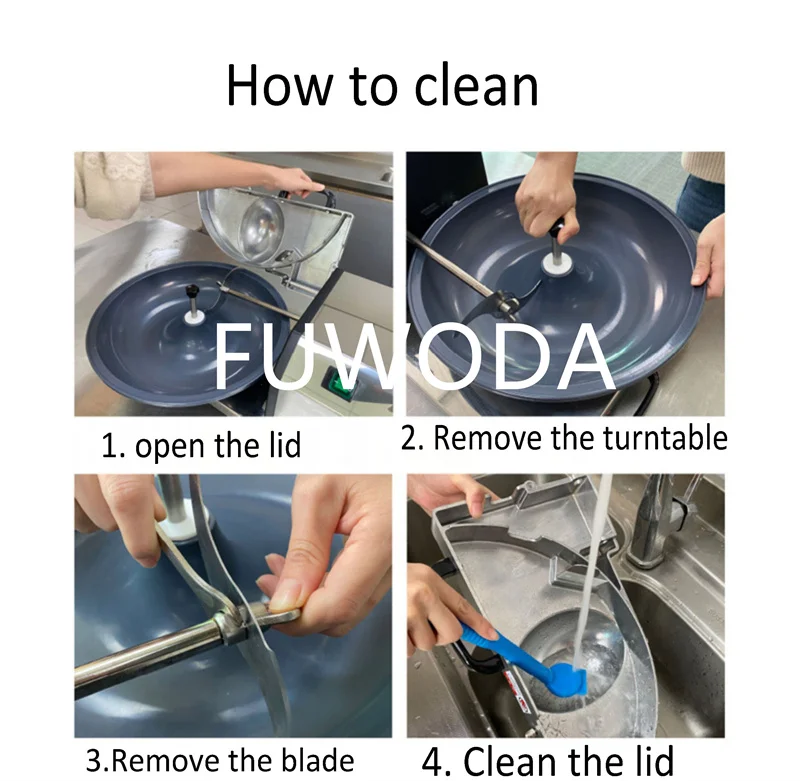 How to clean

FUWODA

1. open the lid

2. Remove the turntable

3.Remove the blade

4. Clean the lid