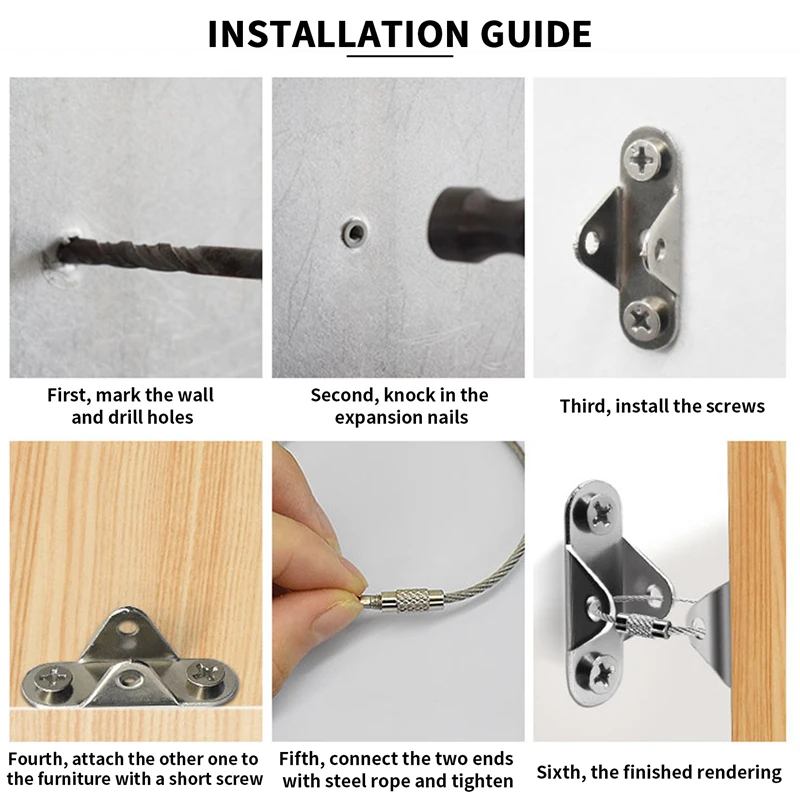 INSTALLATION GUIDE

First, mark the wall and drill holes

Second, knock in the expansion nails

Third, install the screws

Fourth, attach the other one to the furniture with a short screw

Fifth, connect the two ends with steel rope and tighten

Sixth, the finished rendering