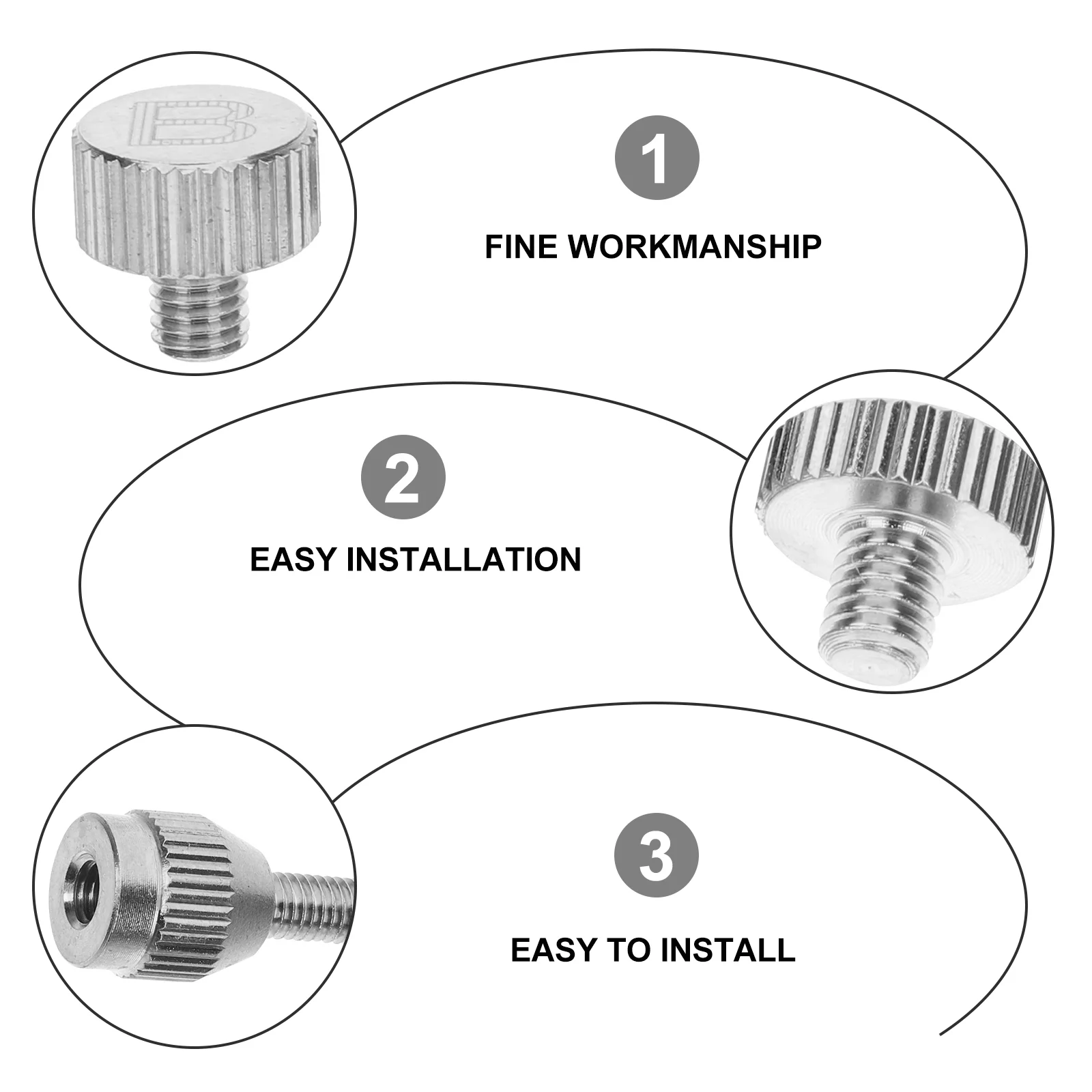 B

1

FINE WORKMANSHIP

2

EASY INSTALLATION

3

EASY TO INSTALL