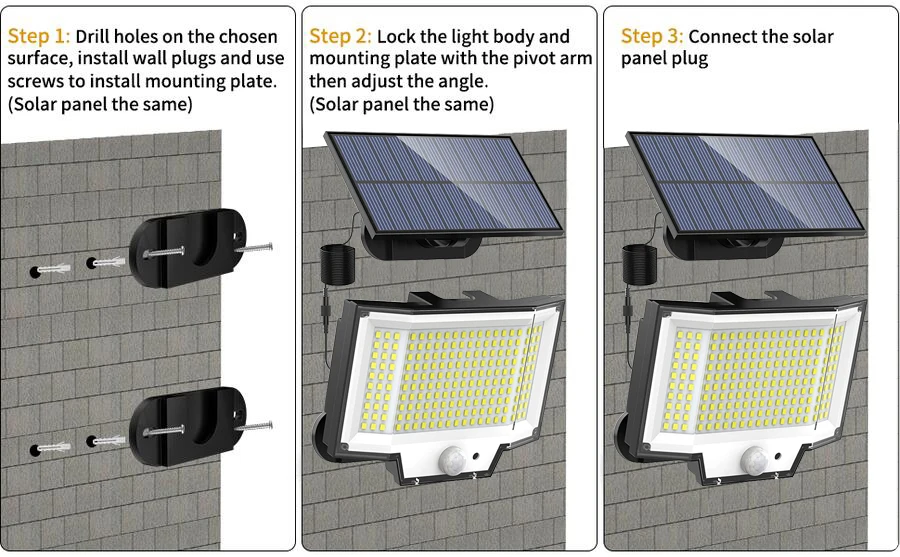 Step 1: Drill holes on the chosen surface, install wall plugs and use screws to install mounting plate. (Solar panel the same)

Step 2: Lock the light body and mounting plate with the pivot arm then adjust the angle. (Solar panel the same)

Step 3: Connect the solar panel plug