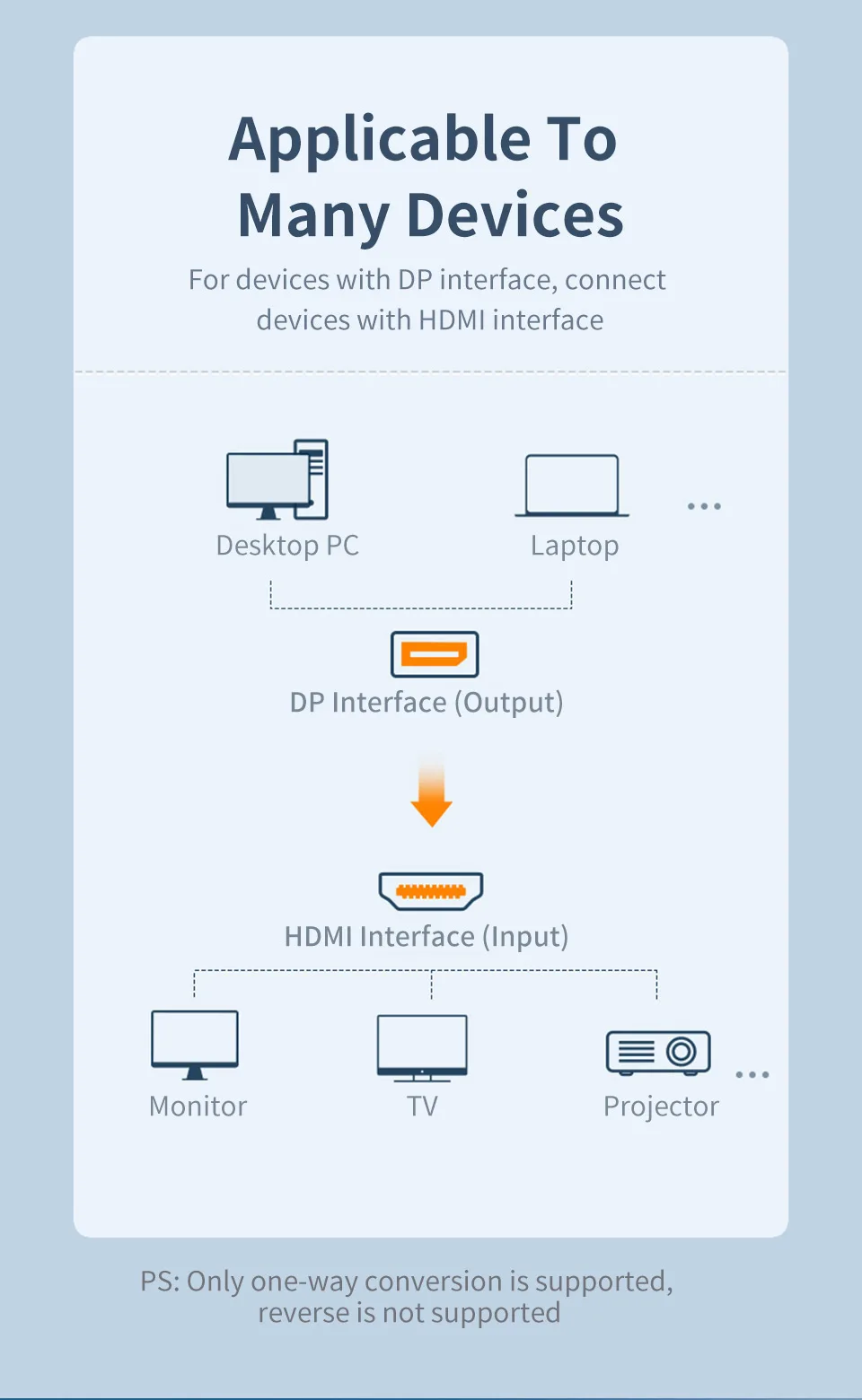 Applicable To Many Devices

For devices with DP interface, connect devices with HDMI interface

Desktop PC

Laptop

...

DP Interface (Output)

HDMI Interface (Input)

Monitor

TV

Projector

...

PS: Only one-way conversion is supported, reverse is not supported