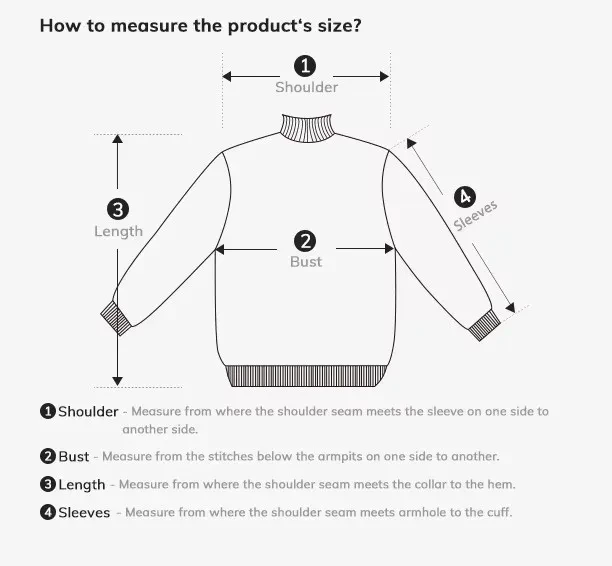 How to measure the product's size?

1
Shoulder

3
Length

2
Bust

4
Sleeves

1 Shoulder - Measure from where the shoulder seam meets the sleeve on one side to another side.

2 Bust - Measure from the stitches below the armpits on one side to another.

3 Length - Measure from where the shoulder seam meets the collar to the hem.

4 Sleeves - Measure from where the shoulder seam meets armhole to the cuff.