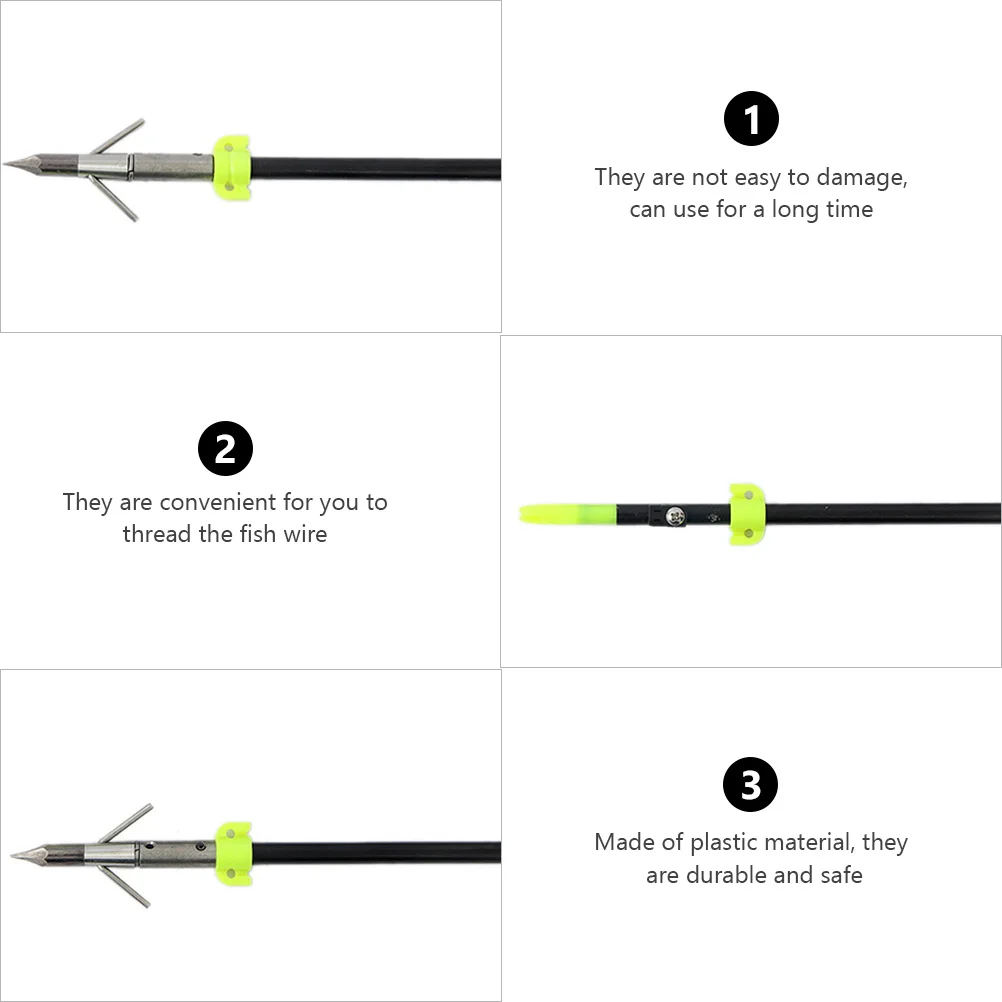 1
They are not easy to damage, can use for a long time

2
They are convenient for you to thread the fish wire

3
Made of plastic material, they are durable and safe