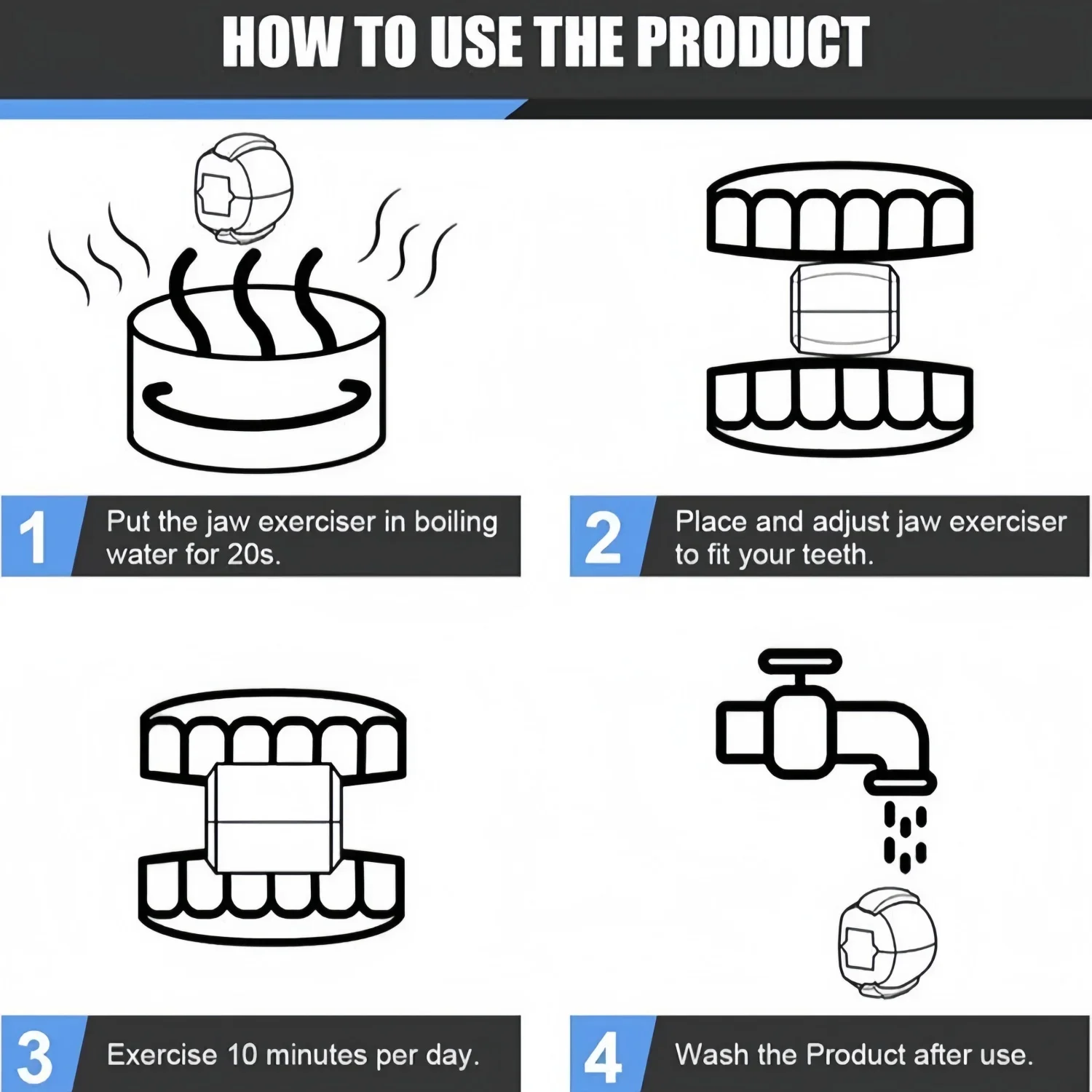 HOW TO USE THE PRODUCT

1 Put the jaw exerciser in boiling water for 20s.

2 Place and adjust jaw exerciser to fit your teeth.

3 Exercise 10 minutes per day.

4 Wash the Product after use.