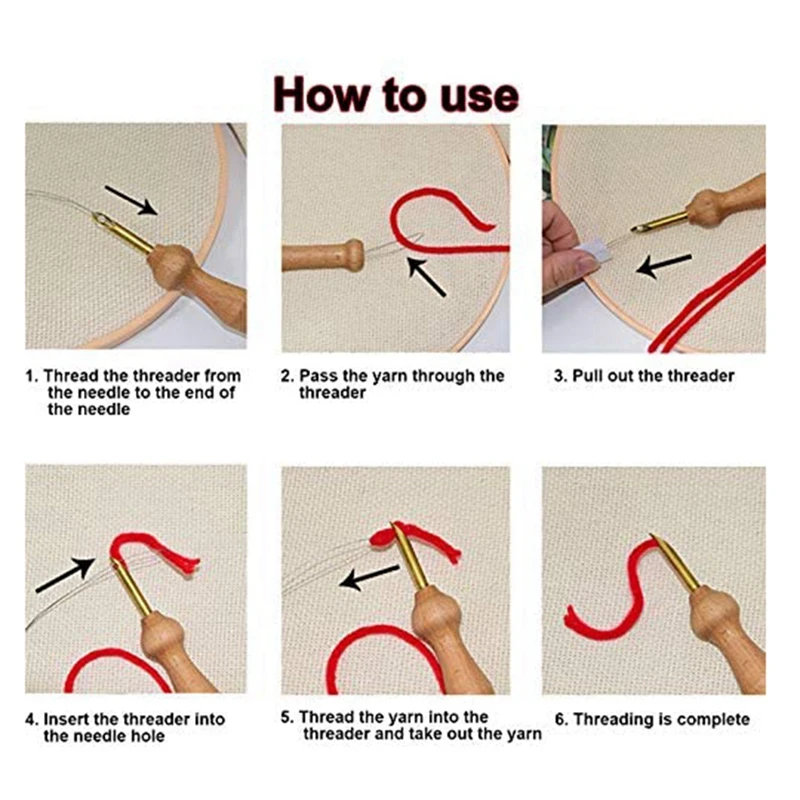 How to use

1. Thread the threader from the needle to the end of the needle

2. Pass the yarn through the threader

3. Pull out the threader

4. Insert the threader into the needle hole

5. Thread the yarn into the threader and take out the yarn

6. Threading is complete