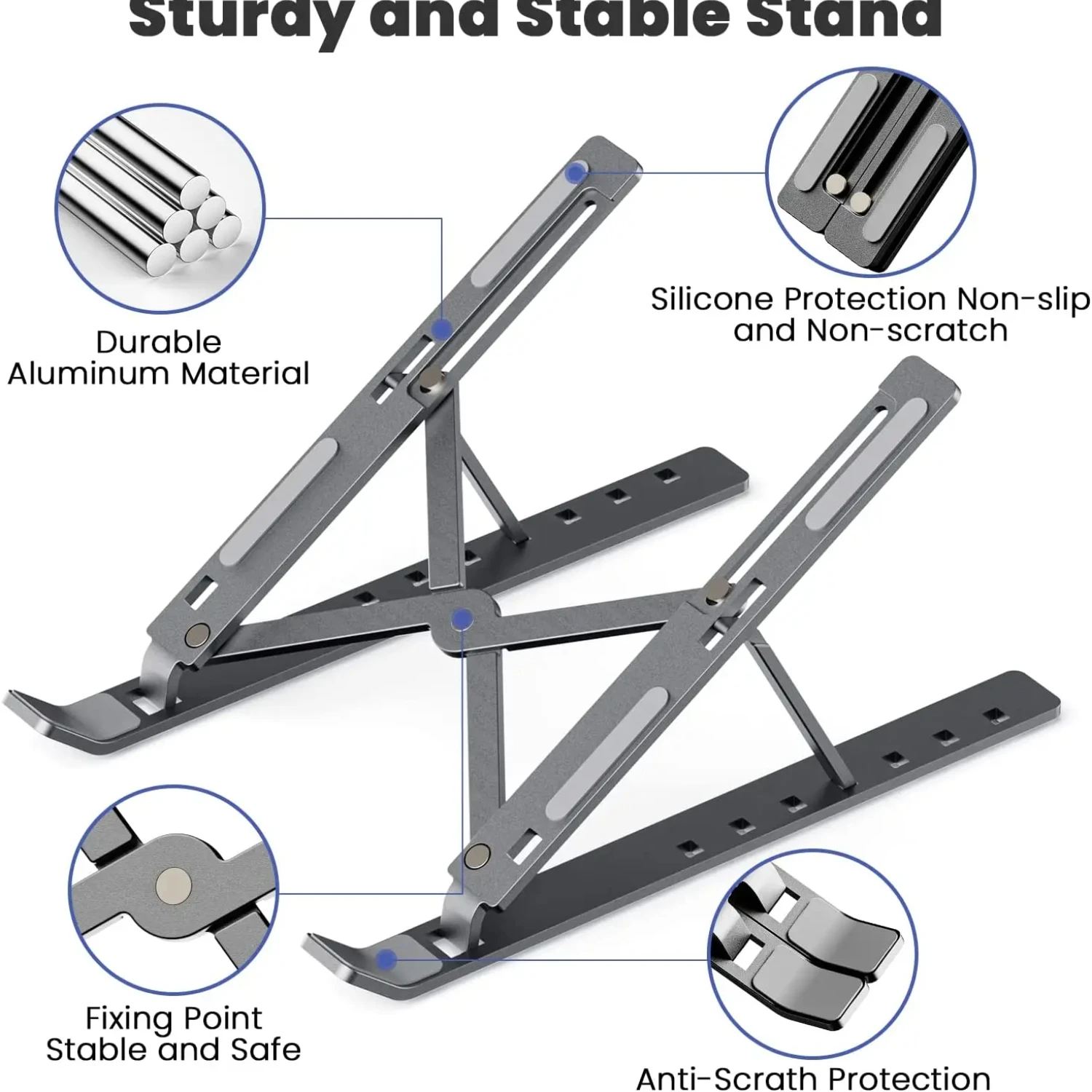 Sturdy and Stable Stand

Durable
Aluminum Material

Silicone Protection Non-slip
and Non-scratch

Fixing Point
Stable and Safe

Anti-Scrath Protection