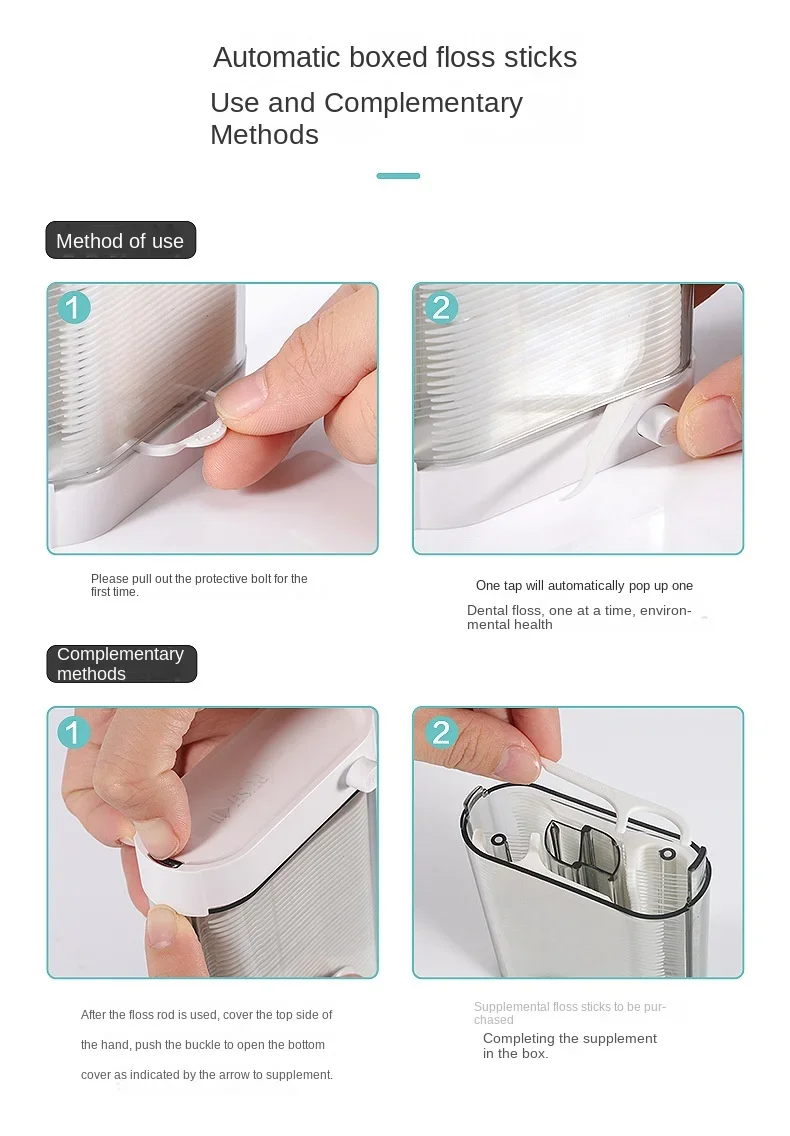 Automatic boxed floss sticks

Use and Complementary Methods

Method of use

1

2

Please pull out the protective bolt for the first time.

One tap will automatically pop up one

Dental floss, one at a time, environmental health

Complementary methods

1

2

After the floss rod is used, cover the top side of the hand, push the buckle to open the bottom cover as indicated by the arrow to supplement.

Supplemental floss sticks to be purchased

Completing the supplement in the box.