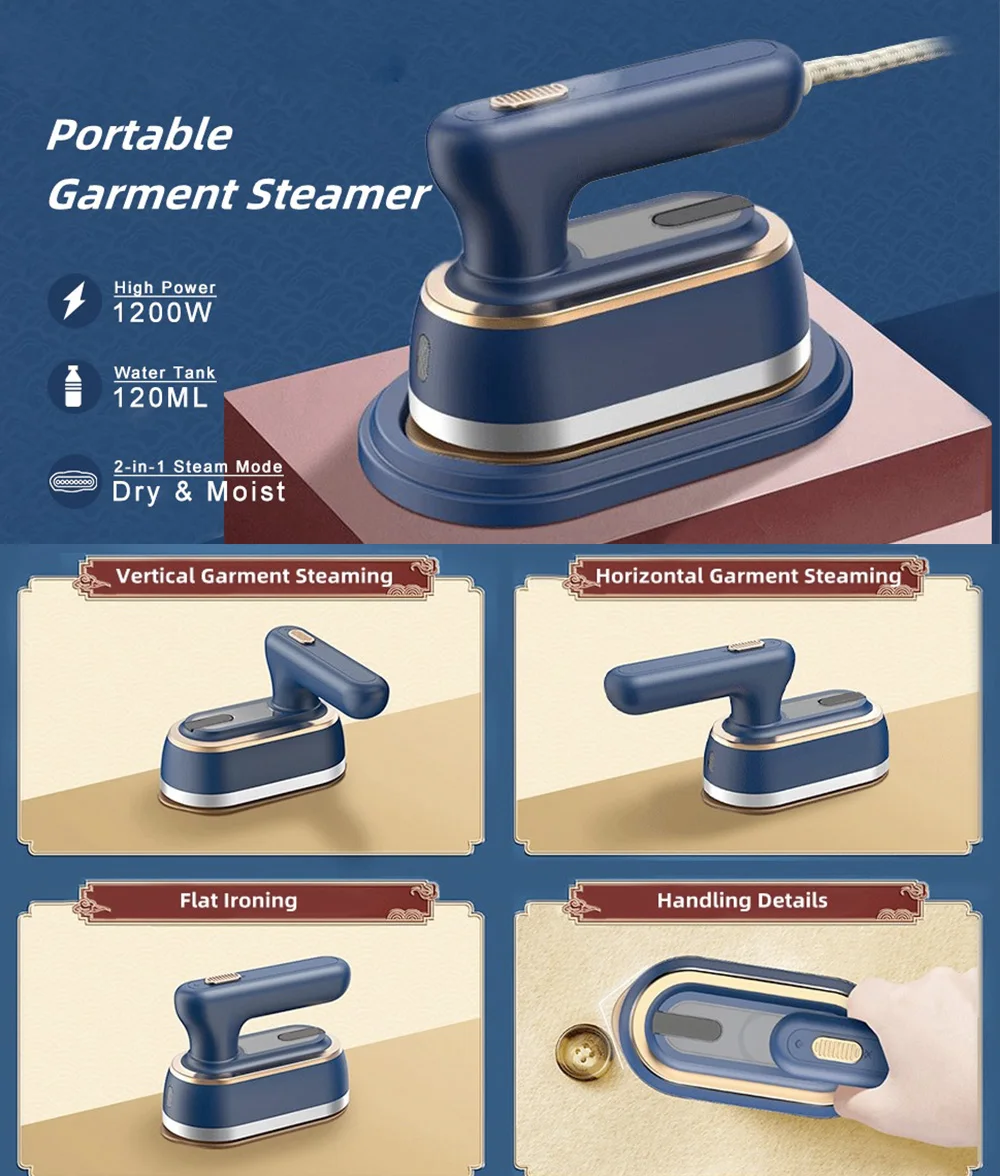 Portable
Garment Steamer

High Power
1200W

Water Tank
120ML

2-in-1 Steam Mode
Dry & Moist

Vertical Garment Steaming

Horizontal Garment Steaming

Flat Ironing

Handling Details