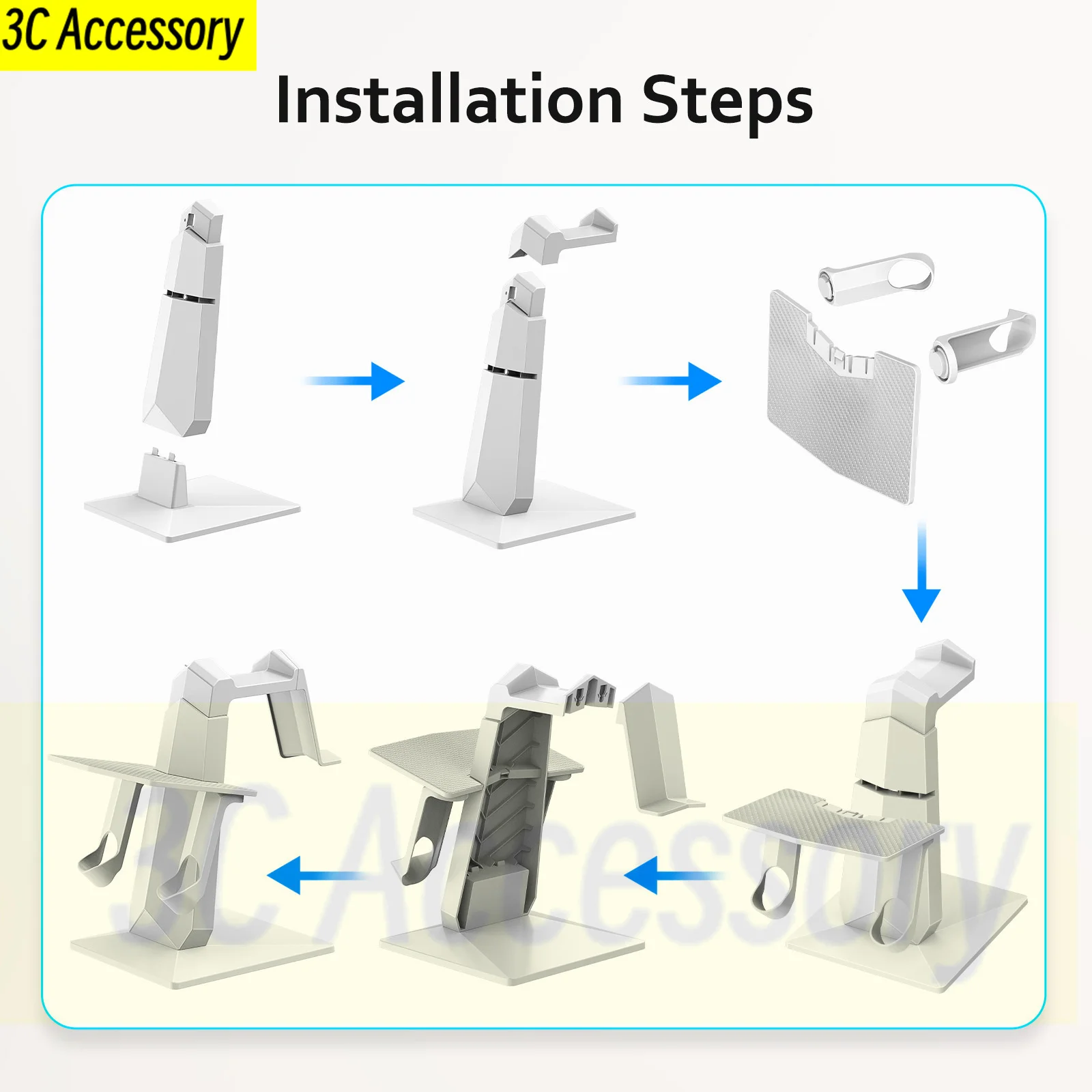 3C Accessory

Installation Steps

3C Accessory