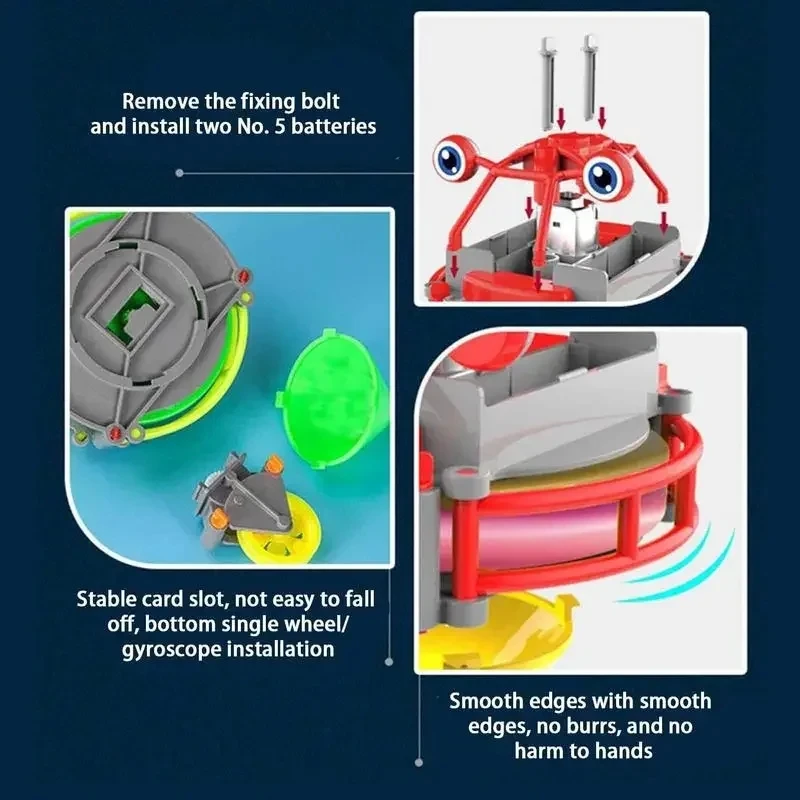 Remove the fixing bolt and install two No. 5 batteries

Stable card slot, not easy to fall off, bottom single wheel/ gyroscope installation

Smooth edges with smooth edges, no burrs, and no harm to hands