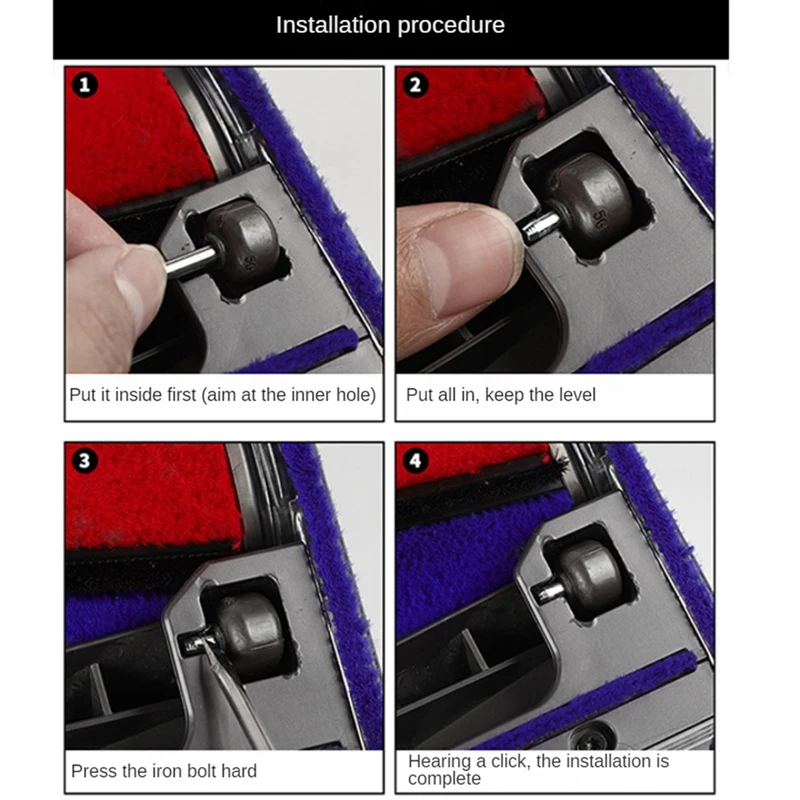 Installation procedure

1
5G
Put it inside first (aim at the inner hole)

2
5G
Put all in, keep the level

3
Press the iron bolt hard

4
Hearing a click, the installation is complete