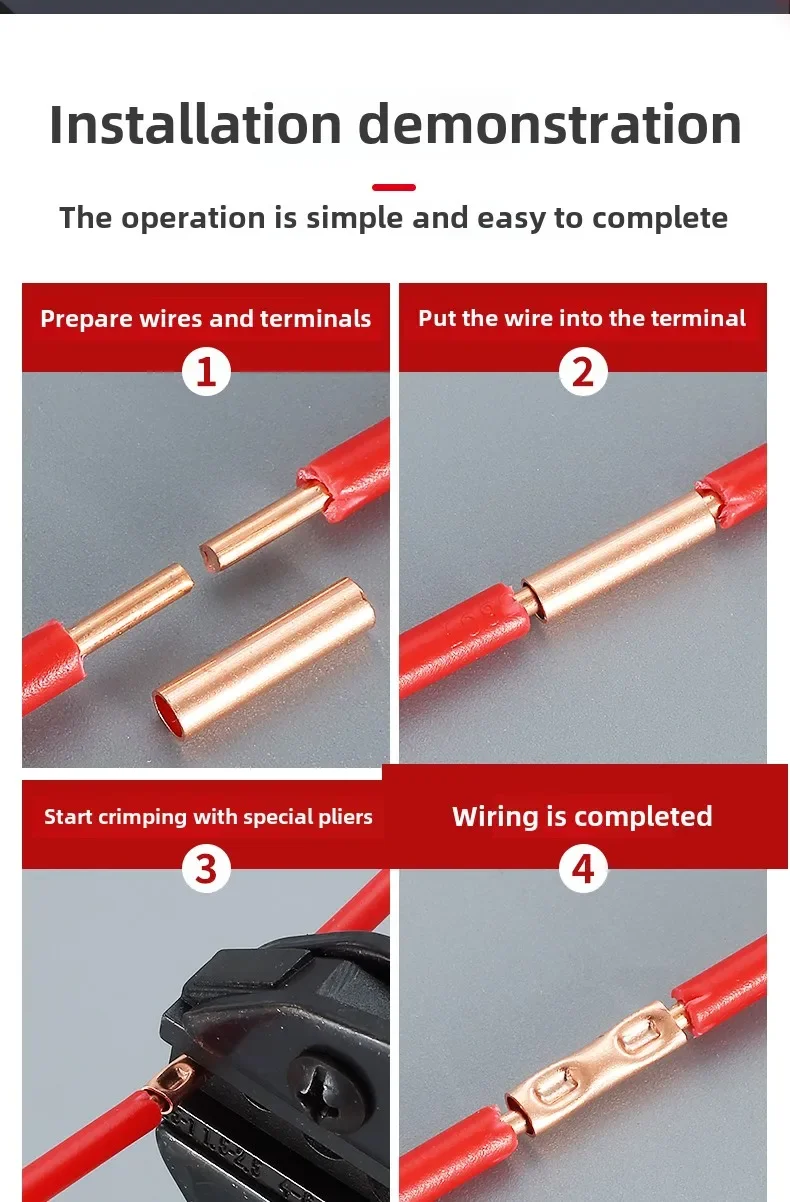 Installation demonstration

The operation is simple and easy to complete

Prepare wires and terminals

1

Put the wire into the terminal

2

Start crimping with special pliers

3

Wiring is completed

4