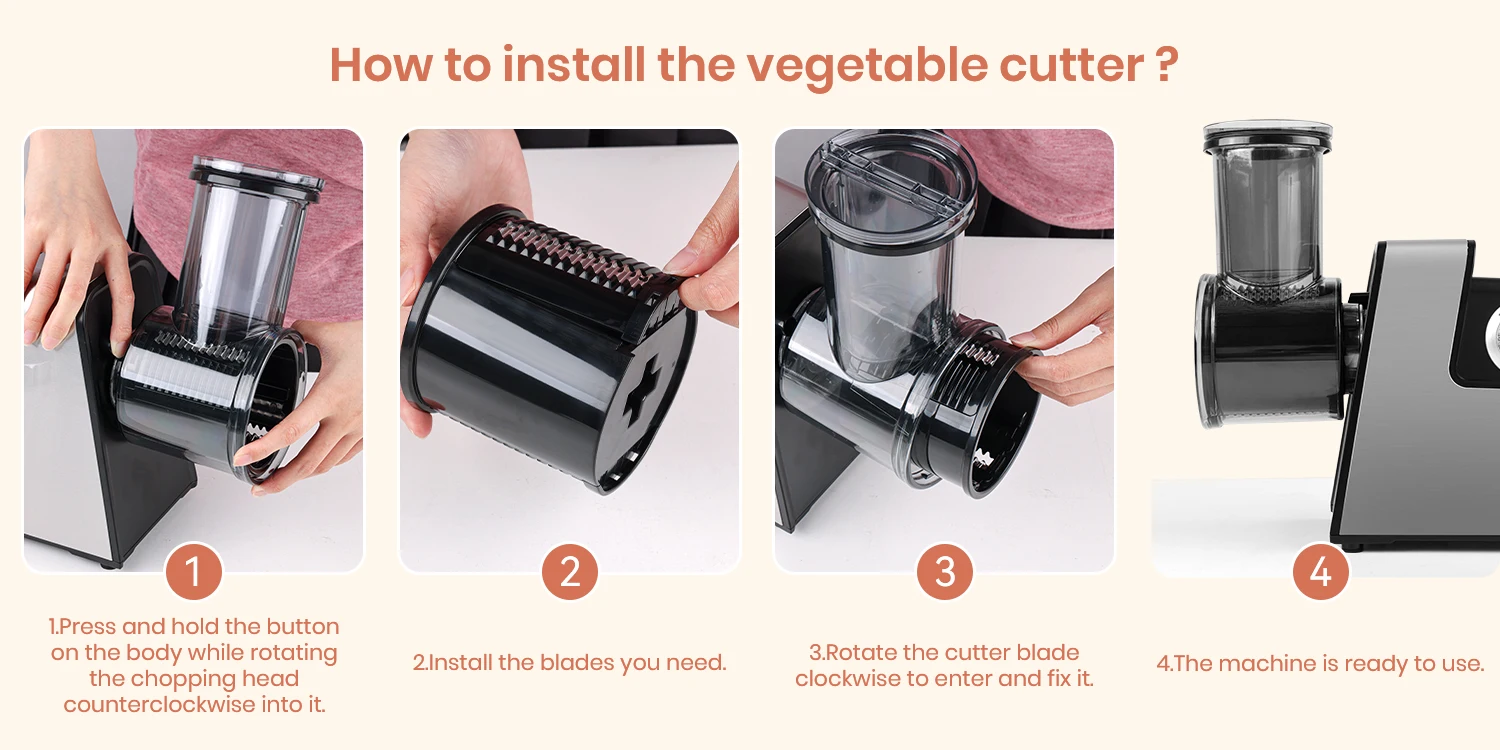 How to install the vegetable cutter ?

1

1.Press and hold the button on the body while rotating the chopping head counterclockwise into it.

2

2.Install the blades you need.

3

3.Rotate the cutter blade clockwise to enter and fix it.

4

4.The machine is ready to use.