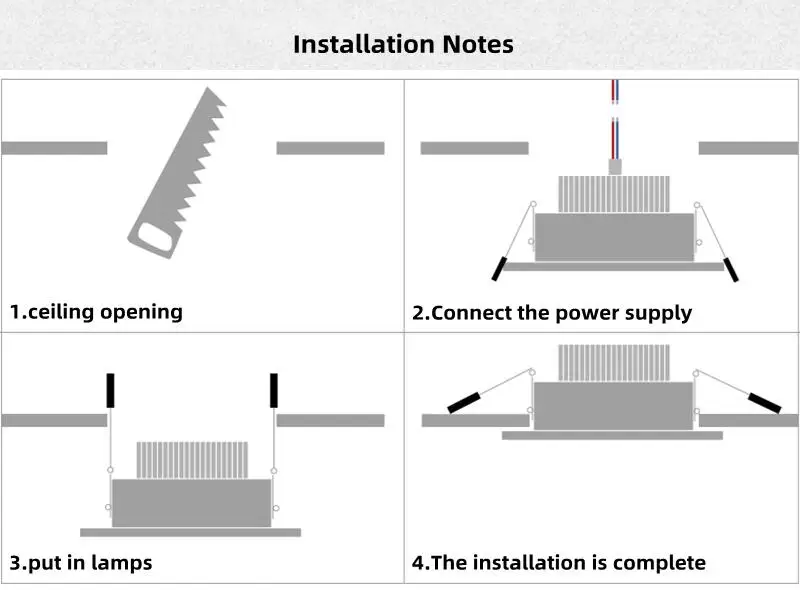 Installation Notes

1.ceiling opening

2.Connect the power supply

3.put in lamps

4.The installation is complete