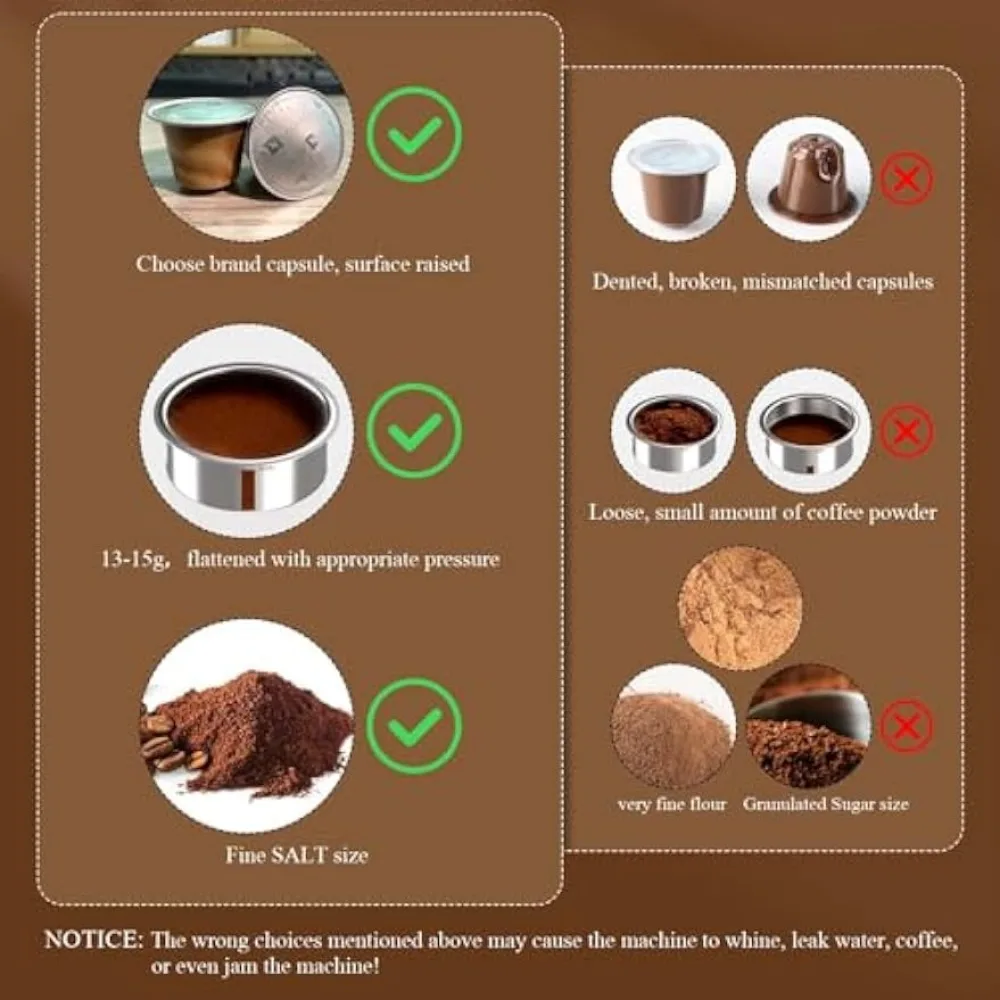 Choose brand capsule, surface raised

13-15g, flattened with appropriate pressure

Fine SALT size

Dented, broken, mismatched capsules

Loose, small amount of coffee powder

very fine flour

Granulated Sugar size

NOTICE: The wrong choices mentioned above may cause the machine to whine, leak water, coffee, or even jam the machine!