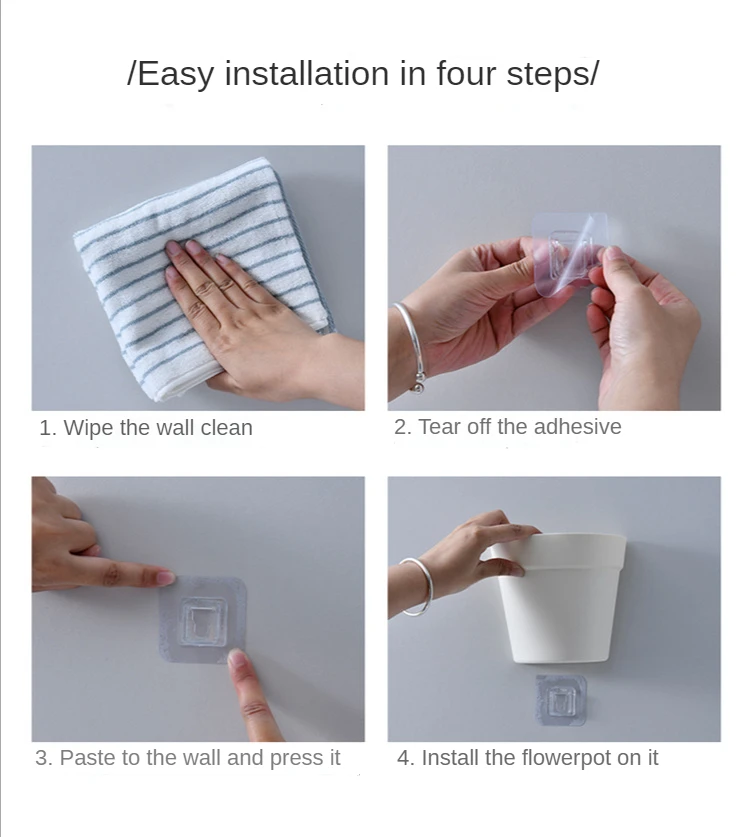 /Easy installation in four steps/

1. Wipe the wall clean

2. Tear off the adhesive

3. Paste to the wall and press it

4. Install the flowerpot on it