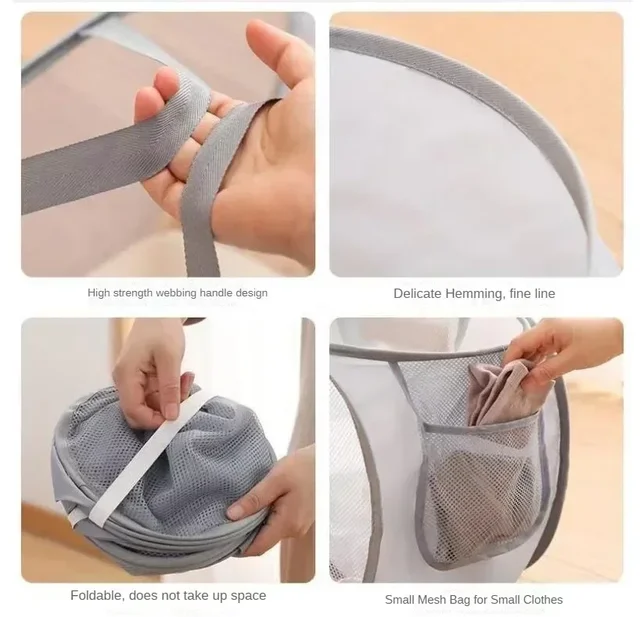 High strength webbing handle design

Delicate Hemming, fine line

Foldable, does not take up space

Small Mesh Bag for Small Clothes