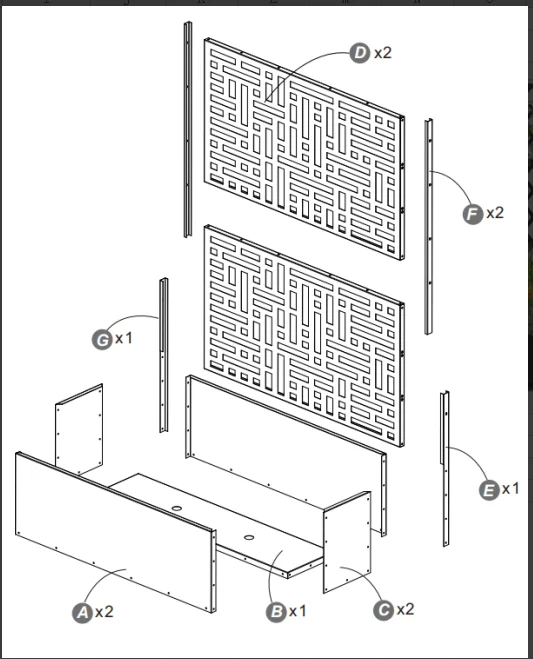 D x2

F x2

G x1

E x1

A x2

B x1

C x2