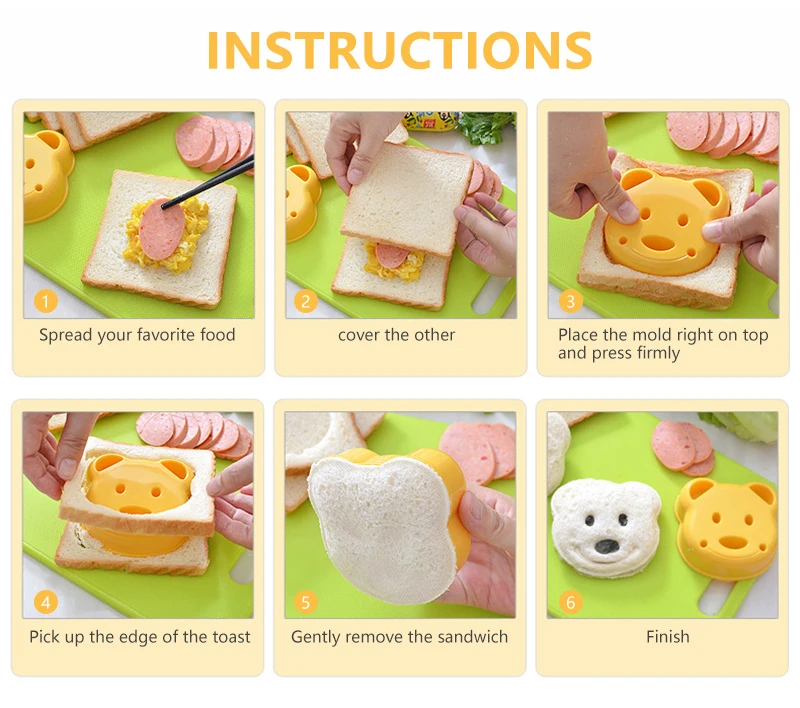 INSTRUCTIONS

1
Spread your favorite food

2
cover the other

3
Place the mold right on top and press firmly

4
Pick up the edge of the toast

5
Gently remove the sandwich

6
Finish