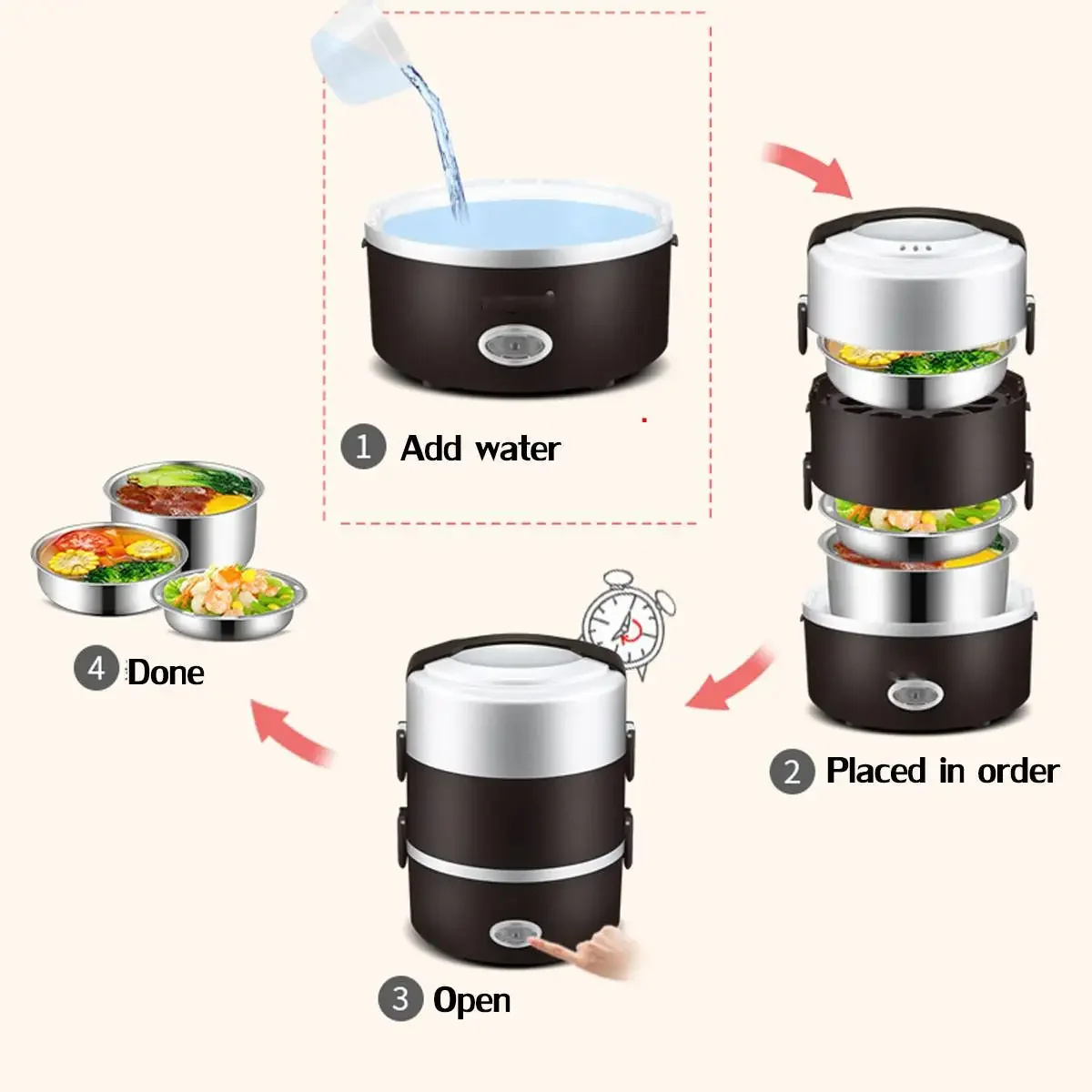 1 Add water

2 Placed in order

3 Open

4 Done