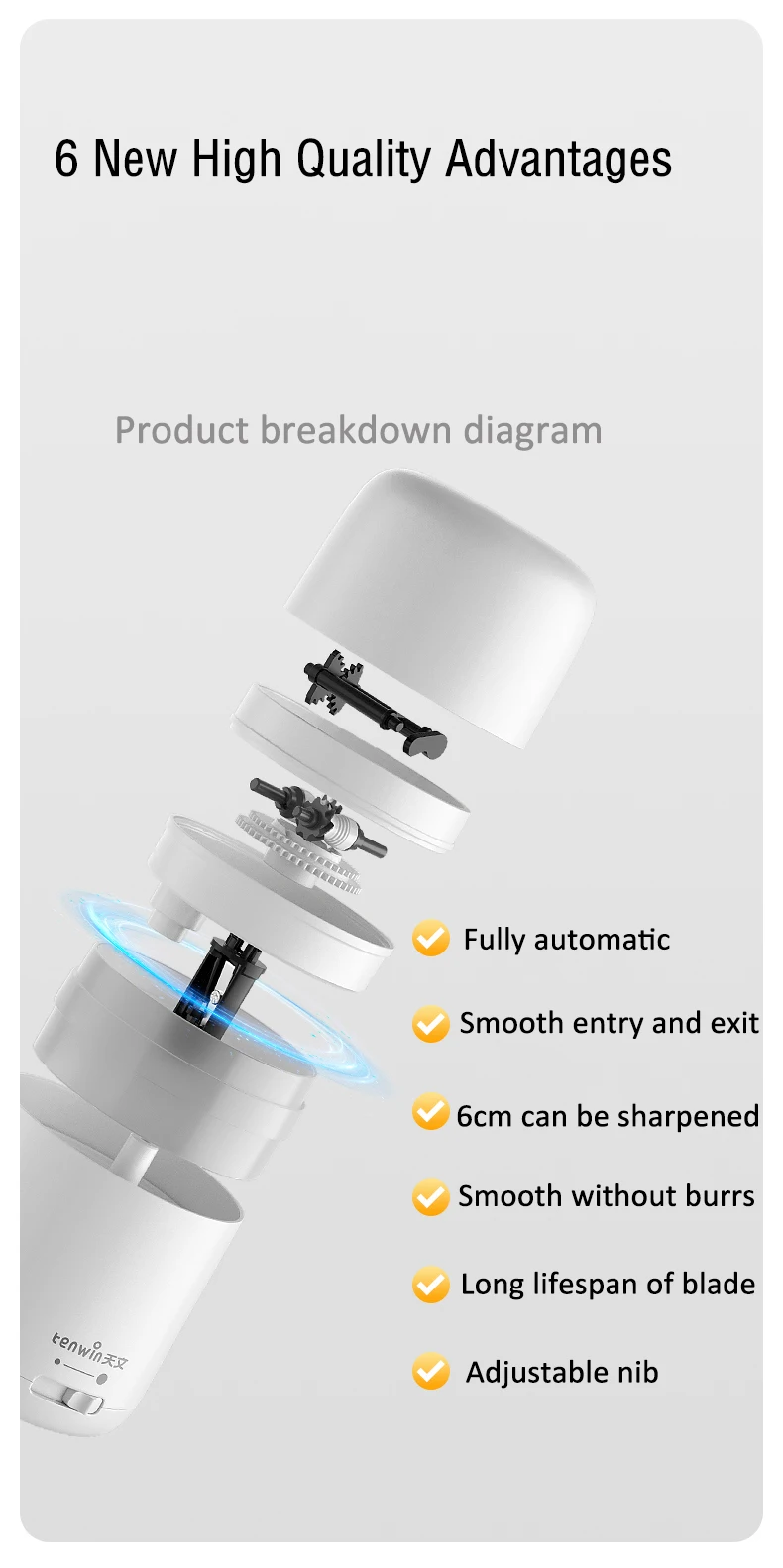 6 New High Quality Advantages

Product breakdown diagram

Fully automatic

Smooth entry and exit

6cm can be sharpened

Smooth without burrs

Long lifespan of blade

Adjustable nib

tenwin天文