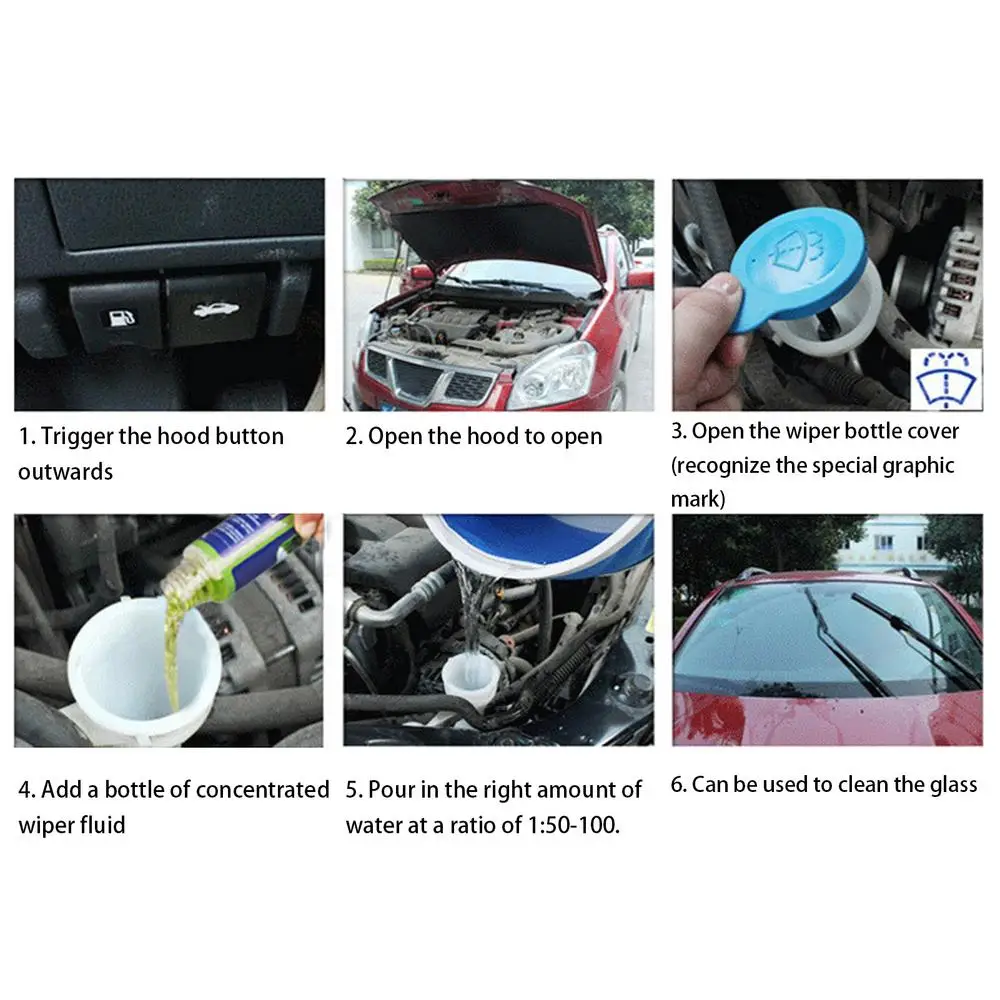 1. Trigger the hood button outwards

2. Open the hood to open

3. Open the wiper bottle cover (recognize the special graphic mark)

4. Add a bottle of concentrated wiper fluid

5. Pour in the right amount of water at a ratio of 1:50-100.

6. Can be used to clean the glass