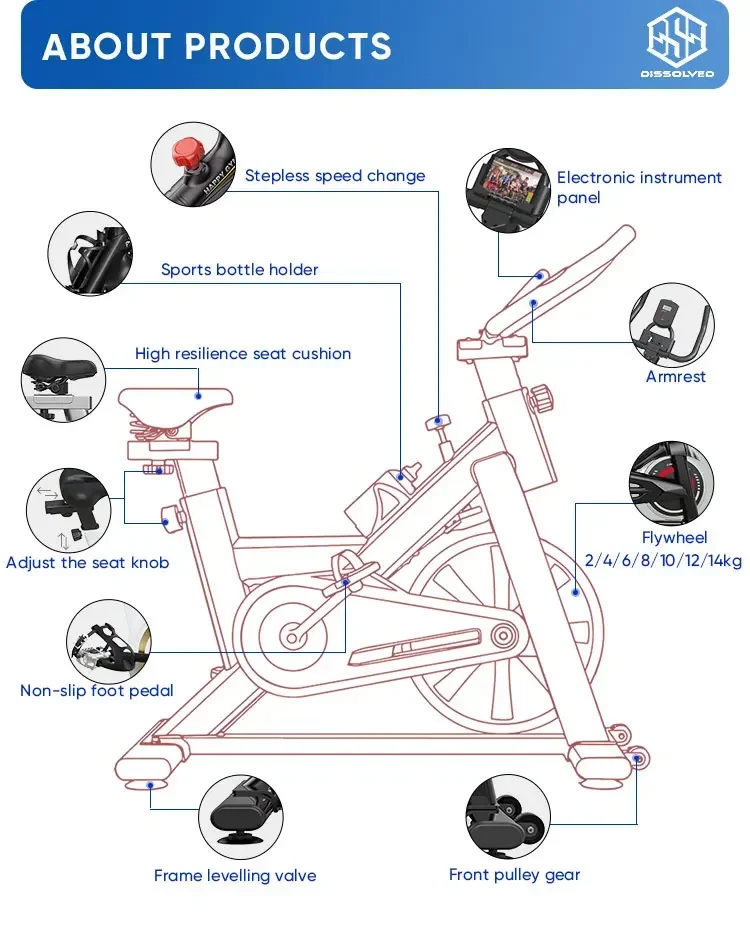 ABOUT PRODUCTS

DISSOLVED

Stepless speed change

Electronic instrument panel

Sports bottle holder

High resilience seat cushion

Armrest

Adjust the seat knob

Flywheel
2/4/6/8/10/12/14kg

Non-slip foot pedal

Frame levelling valve

Front pulley gear