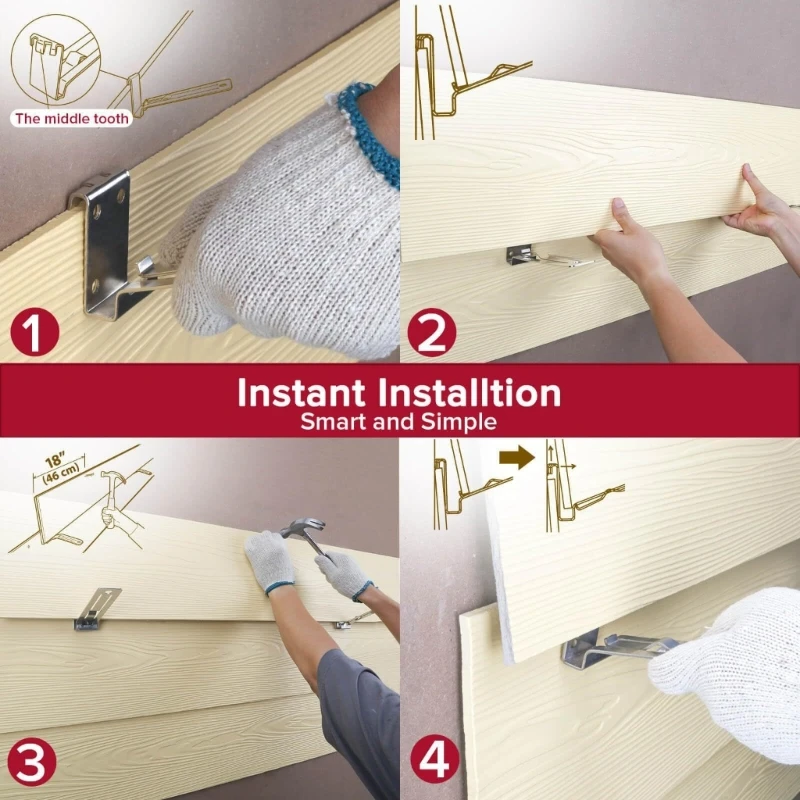 The middle tooth

1

2

Instant Installtion
Smart and Simple

18"
(46 cm)

3

4