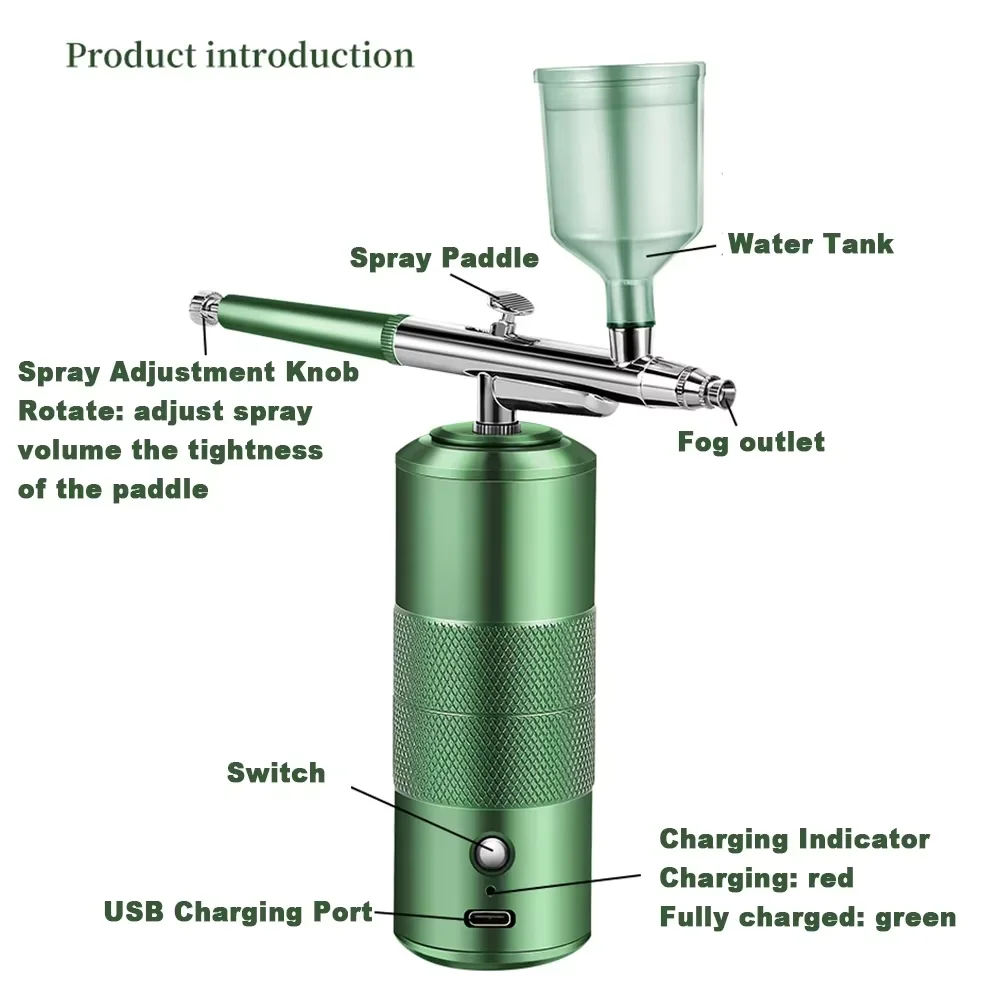 Product introduction

Spray Paddle

Water Tank

Spray Adjustment Knob
Rotate: adjust spray volume the tightness of the paddle

Fog outlet

Switch

Charging Indicator
Charging: red
Fully charged: green

USB Charging Port