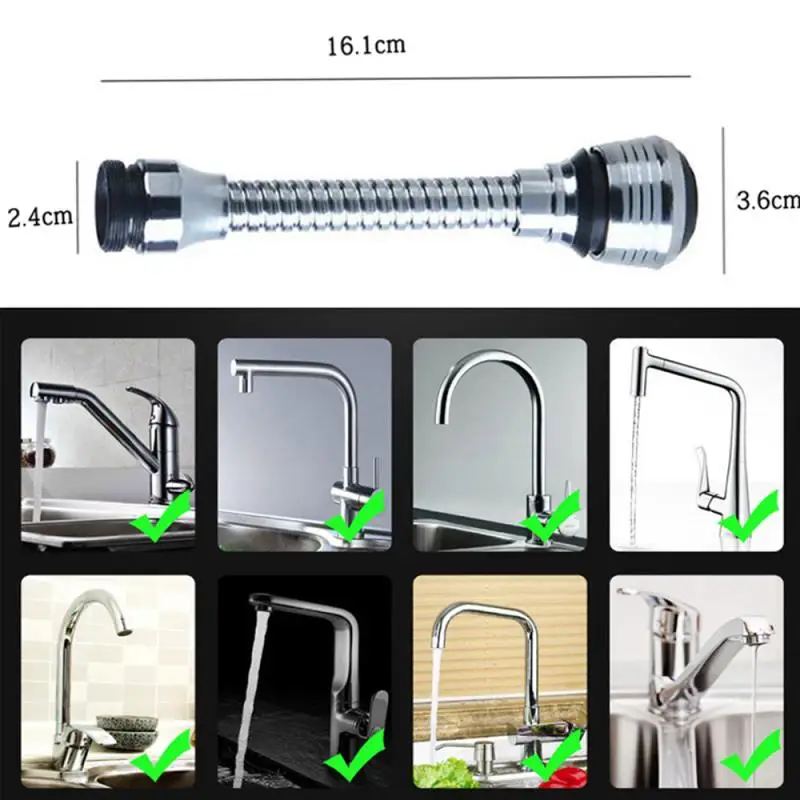 16.1cm

2.4cm

3.6cm