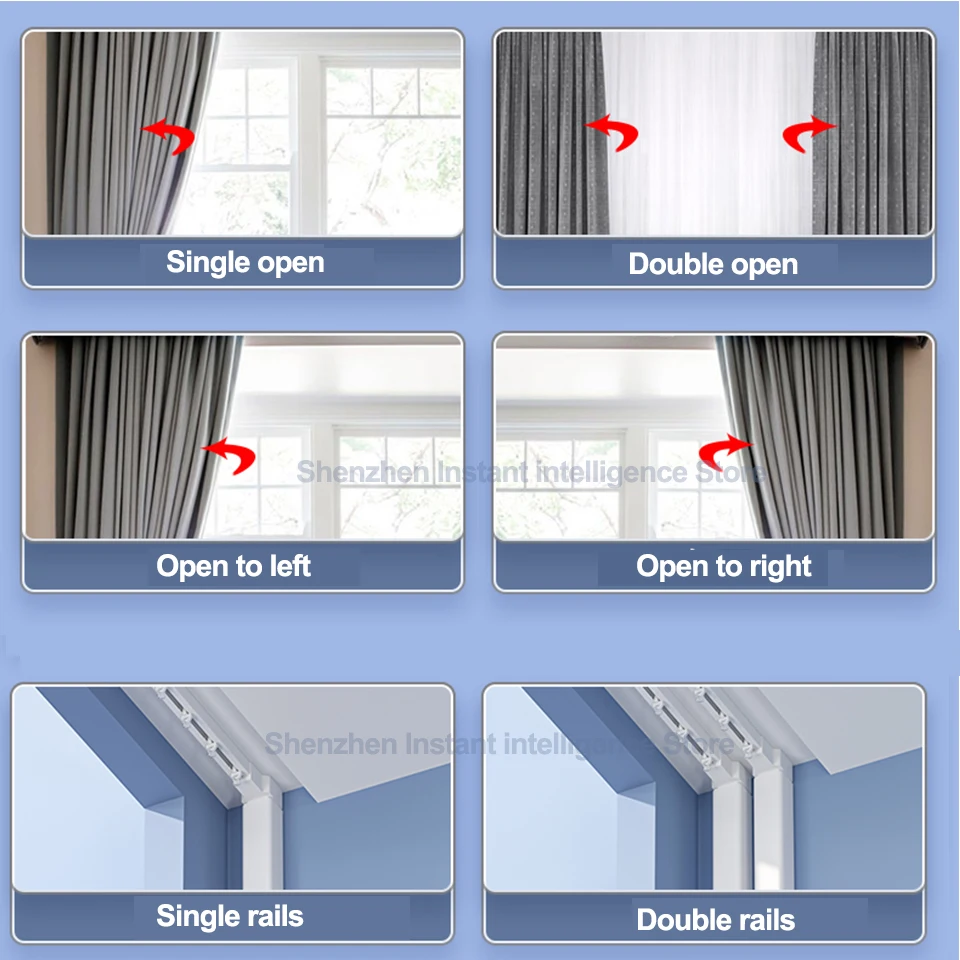 Single open

Double open

Shenzhen Instant intelligence Store

Open to left

Open to right

Shenzhen Instant intelligence Store

Single rails

Double rails