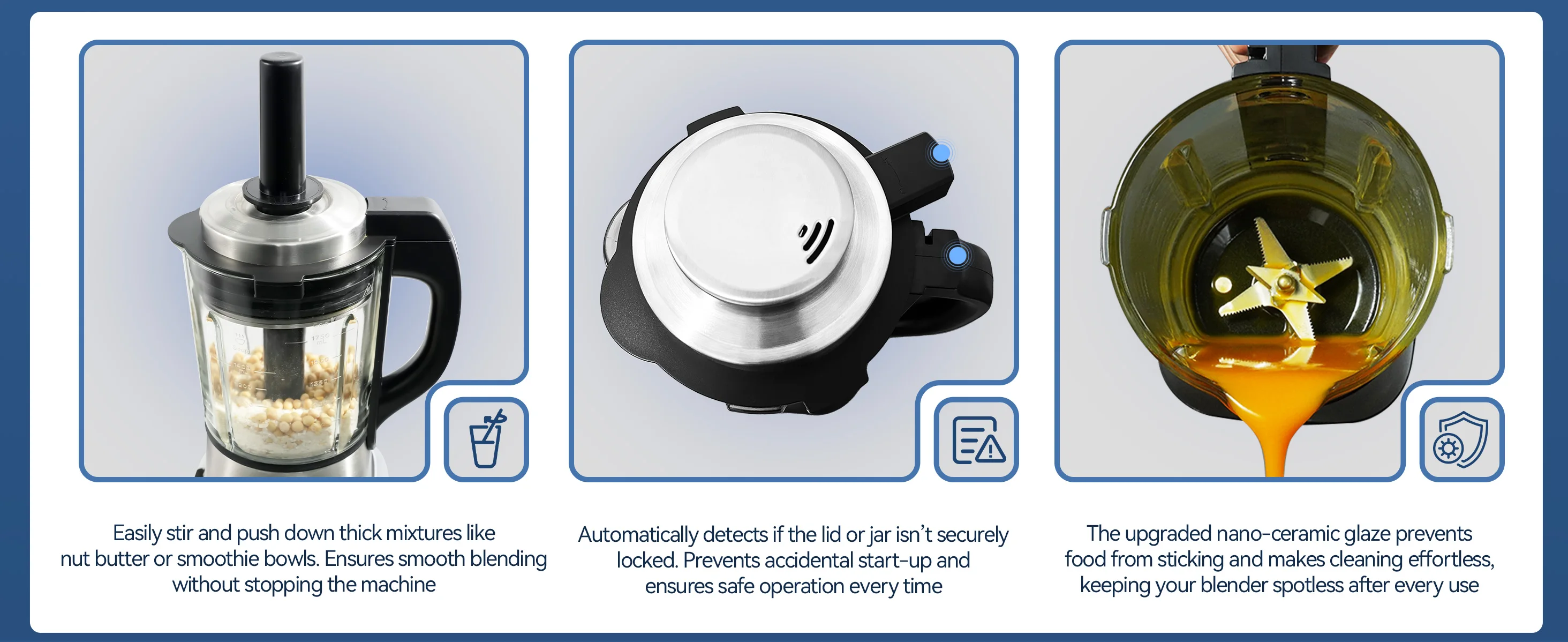 Easily stir and push down thick mixtures like nut butter or smoothie bowls. Ensures smooth blending without stopping the machine

Automatically detects if the lid or jar isn't securely locked. Prevents accidental start-up and ensures safe operation every time

The upgraded nano-ceramic glaze prevents food from sticking and makes cleaning effortless, keeping your blender spotless after every use