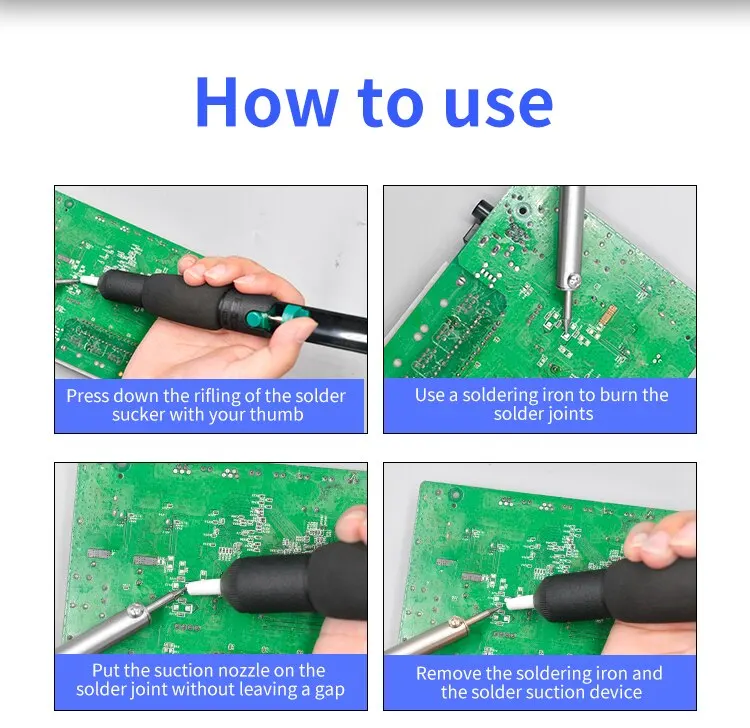 How to use

Press down the rifling of the solder sucker with your thumb

Use a soldering iron to burn the solder joints

Put the suction nozzle on the solder joint without leaving a gap

Remove the soldering iron and the solder suction device