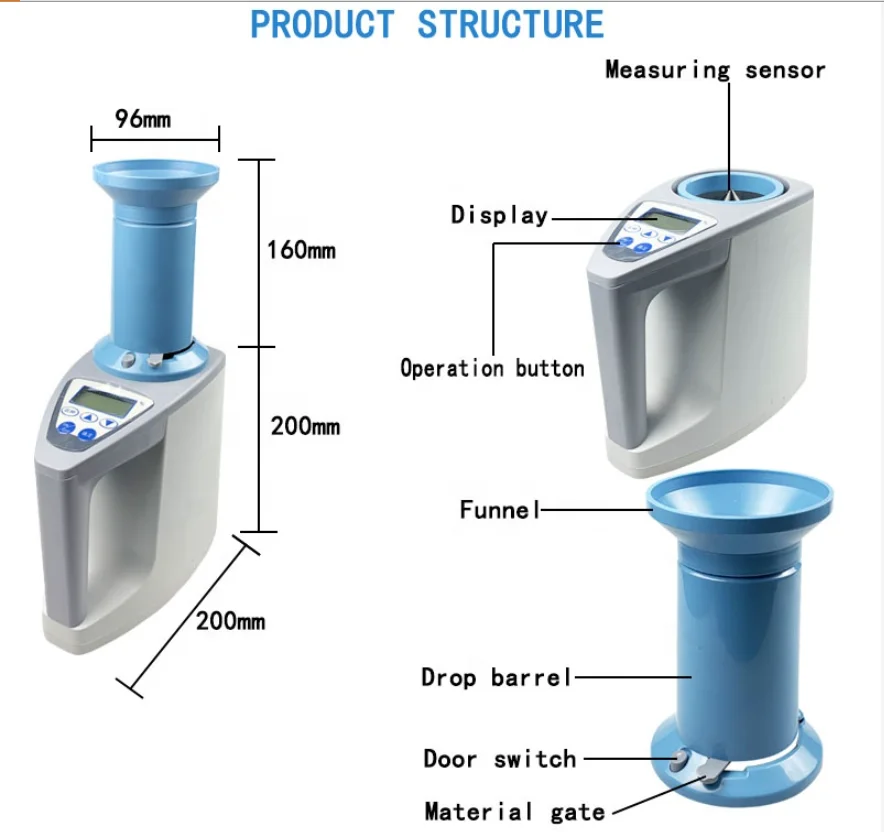 PRODUCT STRUCTURE

96mm

160mm

200mm

200mm

Measuring sensor

Display

Operation button

Funnel

Drop barrel

Door switch

Material gate