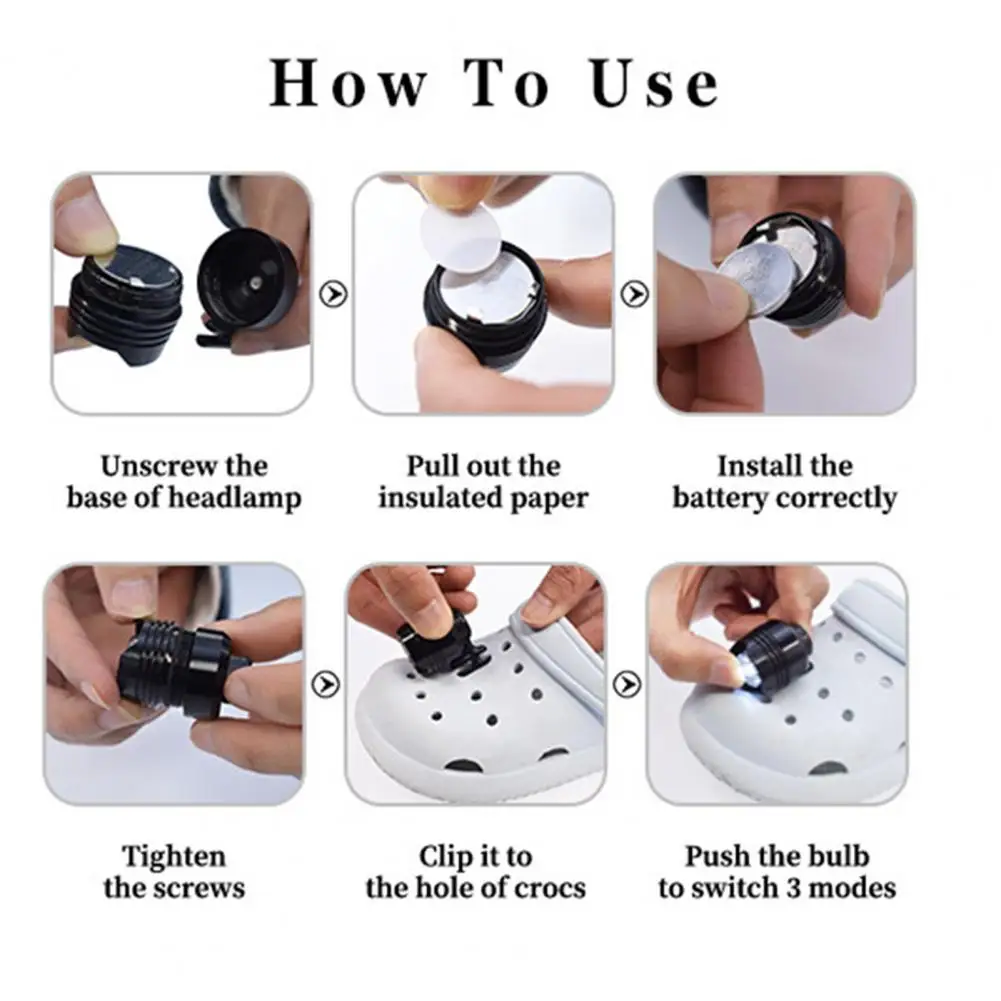 How To Use

Unscrew the base of headlamp

Pull out the insulated paper

Install the battery correctly

Tighten the screws

Clip it to the hole of crocs

Push the bulb to switch 3 modes