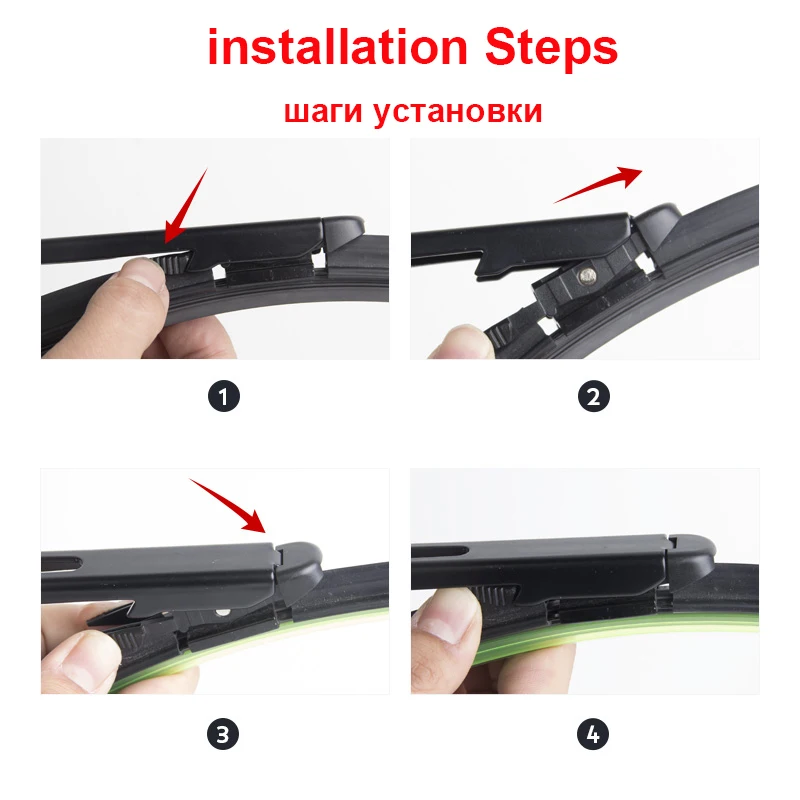 installation Steps

шаги установки

1

2

3

4