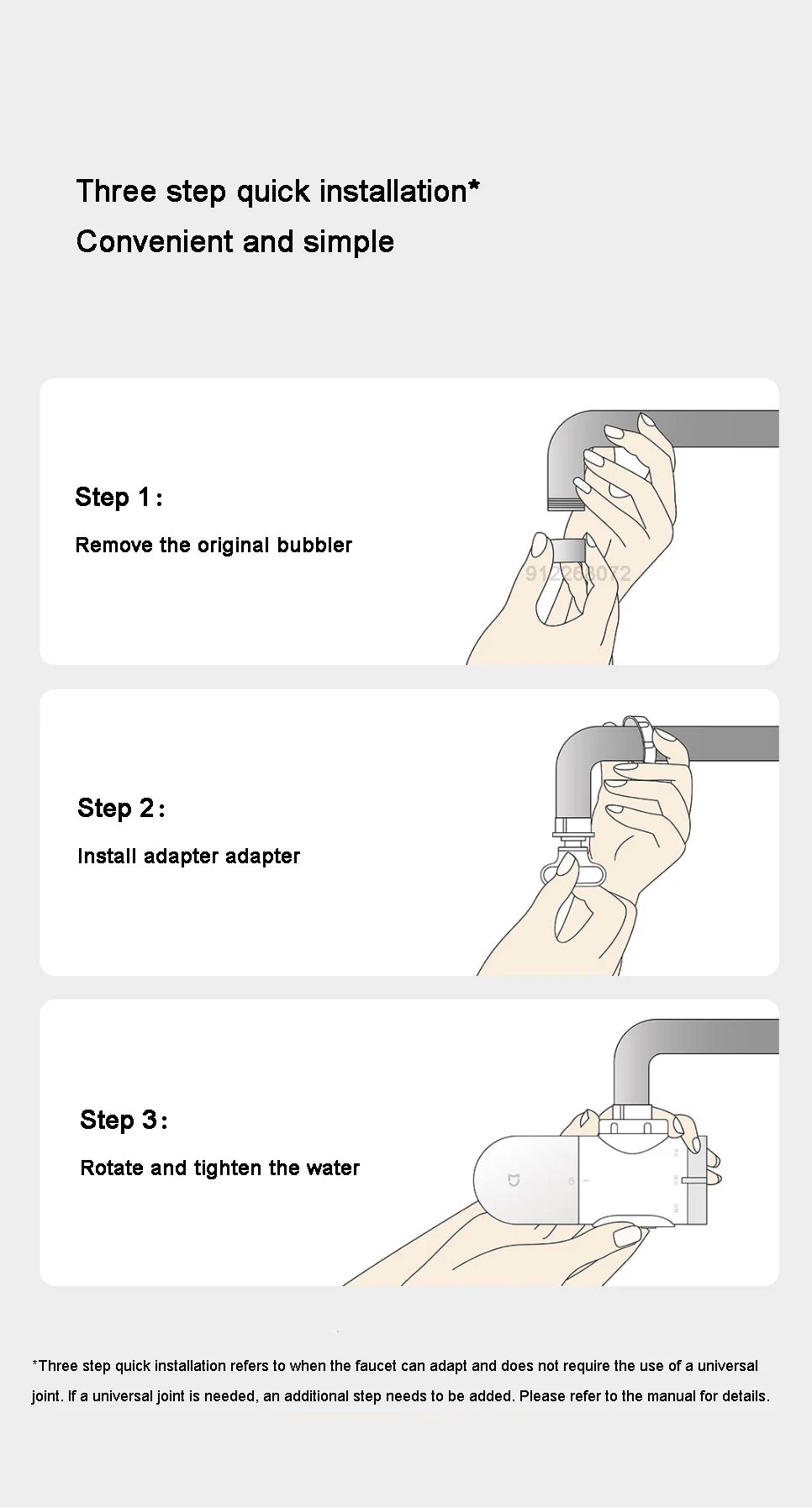 Three step quick installation*
Convenient and simple

Step 1:
Remove the original bubbler

912268072

Step 2:
Install adapter adapter

Step 3:
Rotate and tighten the water

*Three step quick installation refers to when the faucet can adapt and does not require the use of a universal joint. If a universal joint is needed, an additional step needs to be added. Please refer to the manual for details.