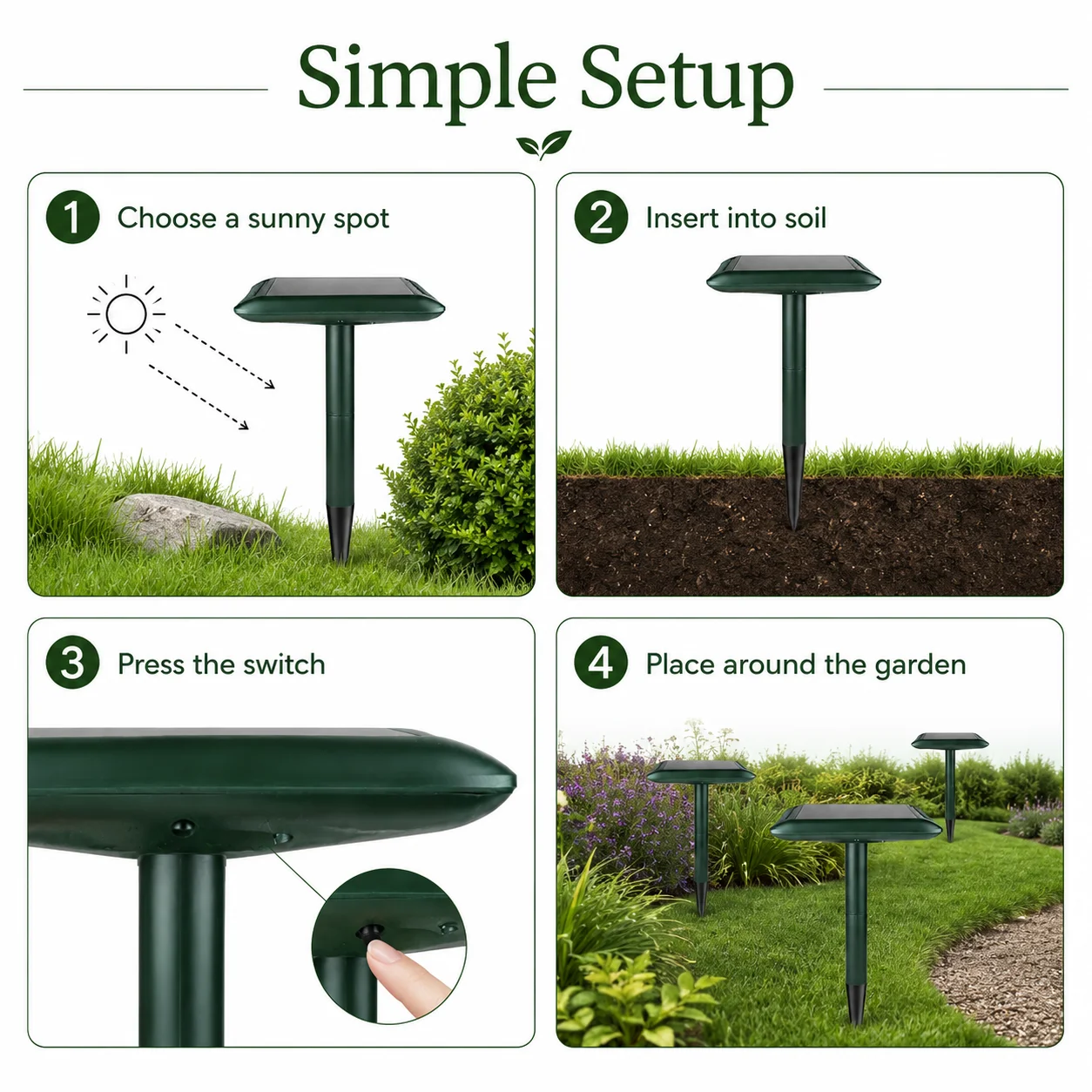 Simple Setup

1 Choose a sunny spot

2 Insert into soil

3 Press the switch

4 Place around the garden