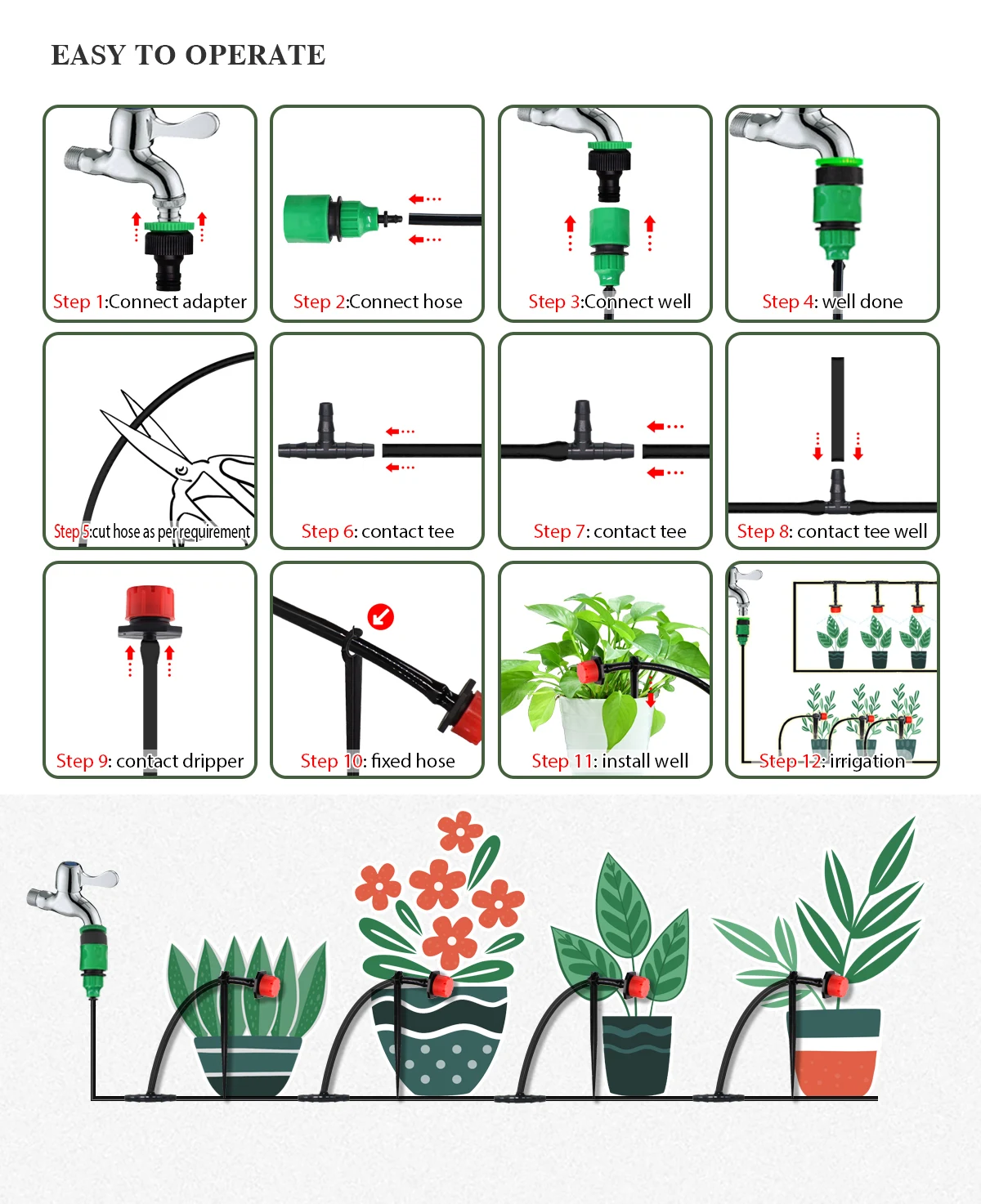 EASY TO OPERATE

Step 1:Connect adapter

Step 2:Connect hose

Step 3:Connect well

Step 4: well done

Step 5:cut hose as per requirement

Step 6: contact tee

Step 7: contact tee

Step 8: contact tee well

Step 9: contact dripper

Step 10: fixed hose

Step 11: install well

Step 12: irrigation