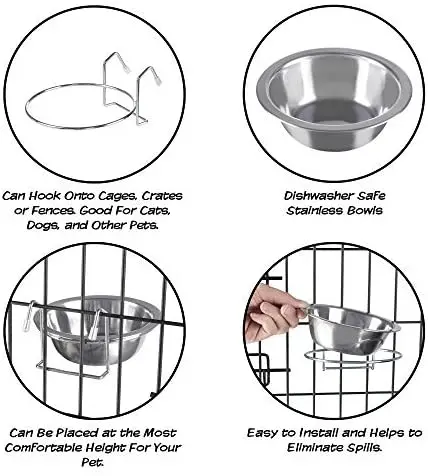 Can Hook Onto Cages, Crates or Fences. Good For Cats, Dogs, and Other Pets.

Dishwasher Safe Stainless Bowls

Can Be Placed at the Most Comfortable Height For Your Pet.

Easy to Install and Helps to Eliminate Spills.