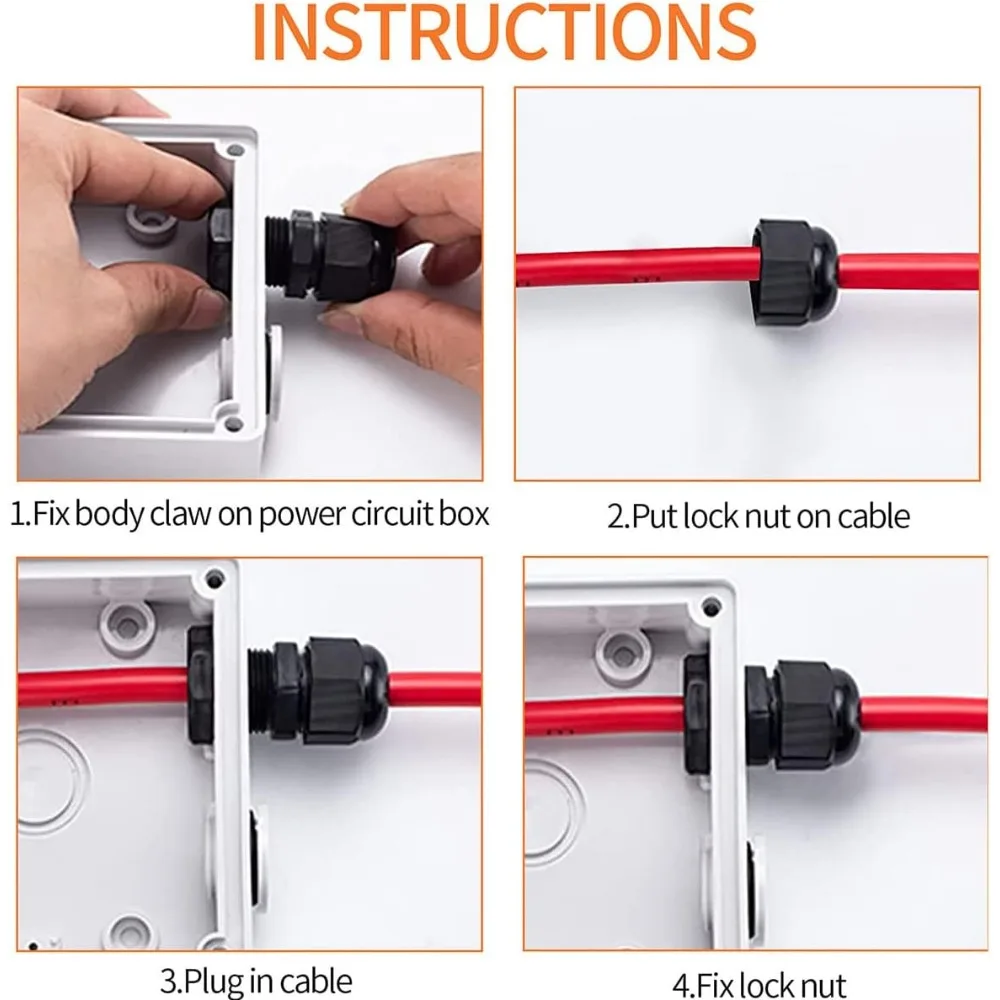 INSTRUCTIONS

1.Fix body claw on power circuit box

2.Put lock nut on cable

3.Plug in cable

4.Fix lock nut