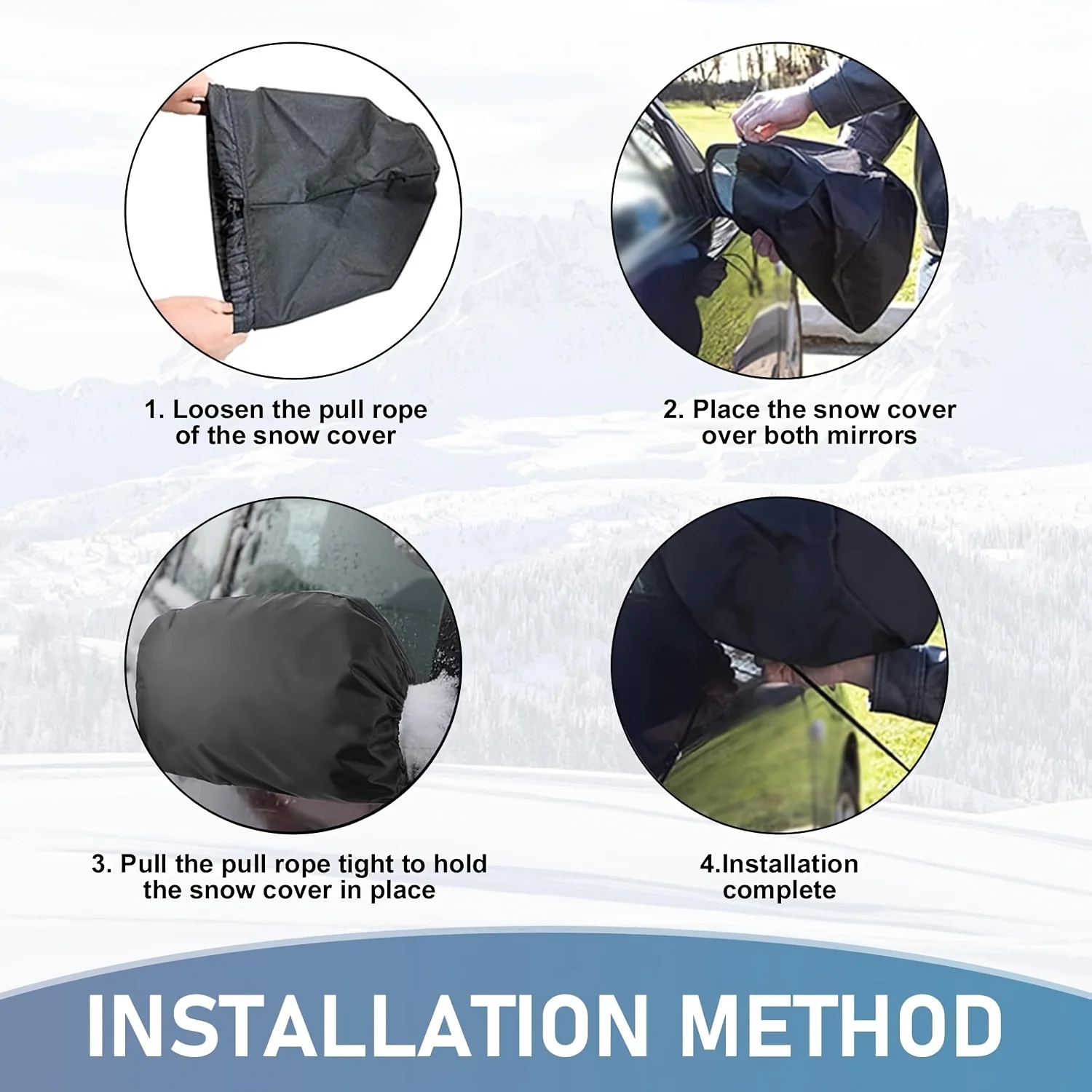 1. Loosen the pull rope of the snow cover

2. Place the snow cover over both mirrors

3. Pull the pull rope tight to hold the snow cover in place

4.Installation complete

INSTALLATION METHOD