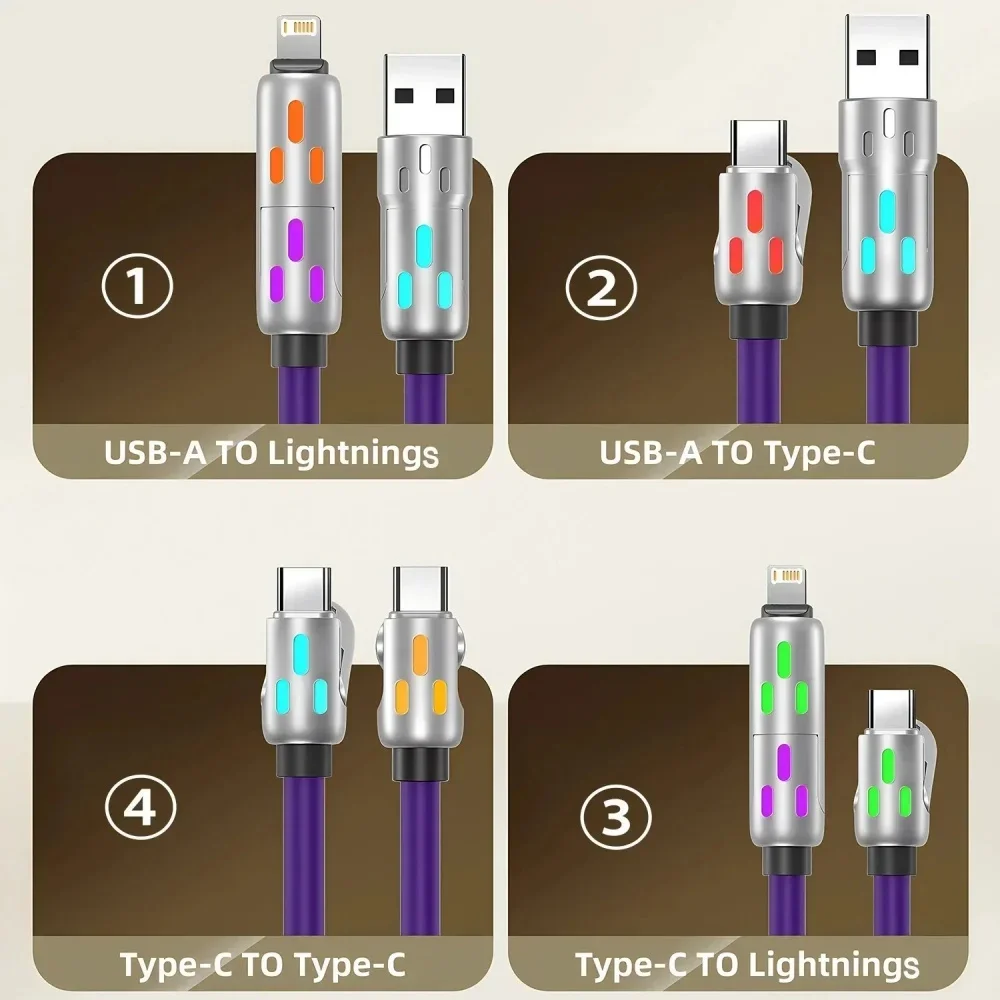 ①

USB-A TO Lightnings

②

USB-A TO Type-C

④

Type-C TO Type-C

③

Type-C TO Lightnings