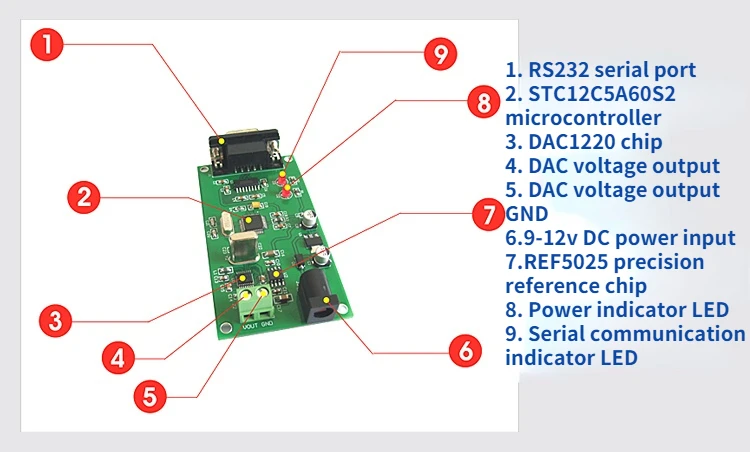 1
9
8
2
7
3
4
5
6
VOUT GND

1. RS232 serial port
2. STC12C5A60S2 microcontroller
3. DAC1220 chip
4. DAC voltage output
5. DAC voltage output GND
6.9-12v DC power input
7.REF5025 precision reference chip
8. Power indicator LED
9. Serial communication indicator LED